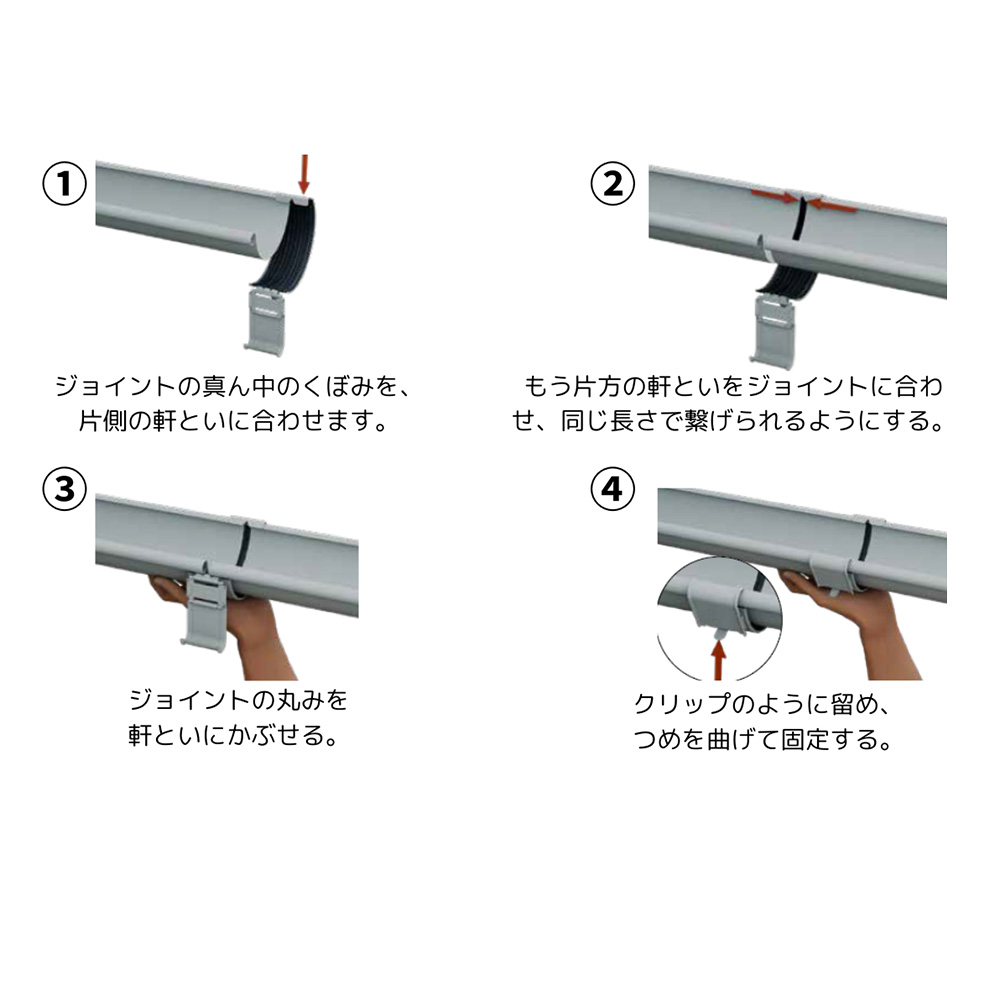 ①

ジョイントの真ん中のくぼみを、片側の軒といに合わせます。

②

もう片方の軒といをジョイントに合わせ、同じ長さで繋げられるようにする。

③

ジョイントの丸みを軒といにかぶせる。

④

クリップのように留め、つめを曲げて固定する。