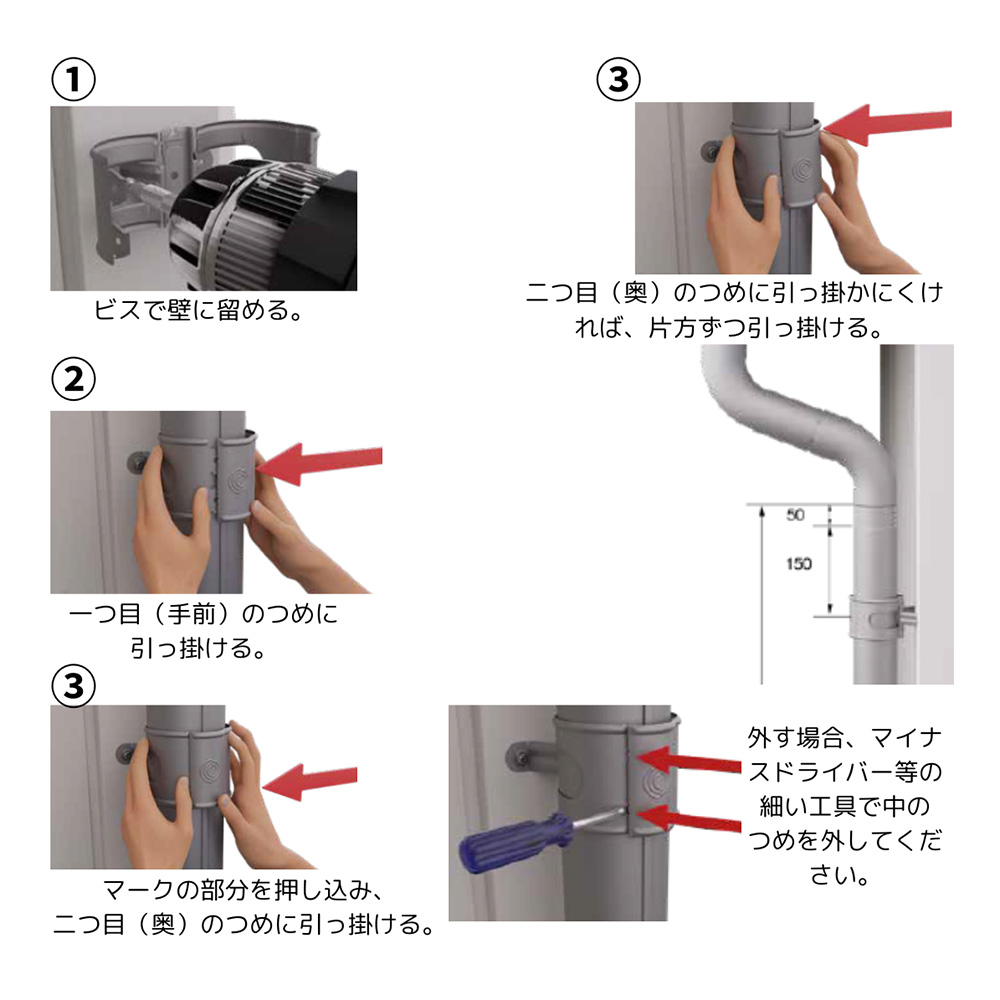 ①

ビスで壁に留める。

②

一つ目（手前）のつめに引っ掛ける。

③

マークの部分を押し込み、二つ目（奥）のつめに引っ掛ける。

③

二つ目（奥）のつめに引っ掛かにくければ、片方ずつ引っ掛ける。

50

150

外す場合、マイナスドライバー等の細い工具で中のつめを外してください。