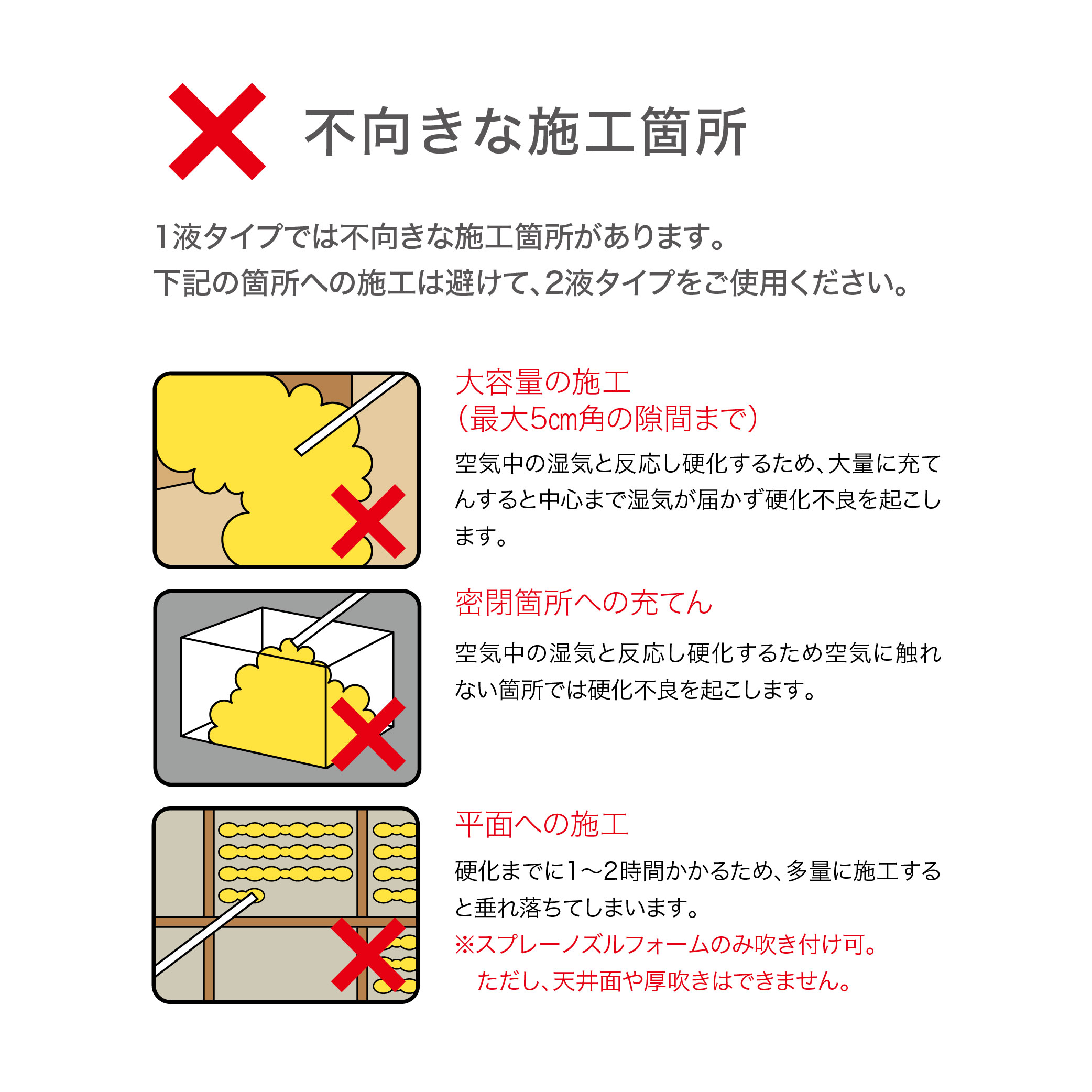 不向きな施工箇所

1液タイプでは不向きな施工箇所があります。
下記の箇所への施工は避けて、2液タイプをご使用ください。

大容量の施工
（最大5㎝角の隙間まで）

空気中の湿気と反応し硬化するため、大量に充てんすると中心まで湿気が届かず硬化不良を起こします。

密閉箇所への充てん

空気中の湿気と反応し硬化するため空気に触れない箇所では硬化不良を起こします。

平面への施工

硬化までに1～2時間かかるため、多量に施工すると垂れ落ちてしまいます。
※スプレーノズルフォームのみ吹き付け可。
ただし、天井面や厚吹きはできません。