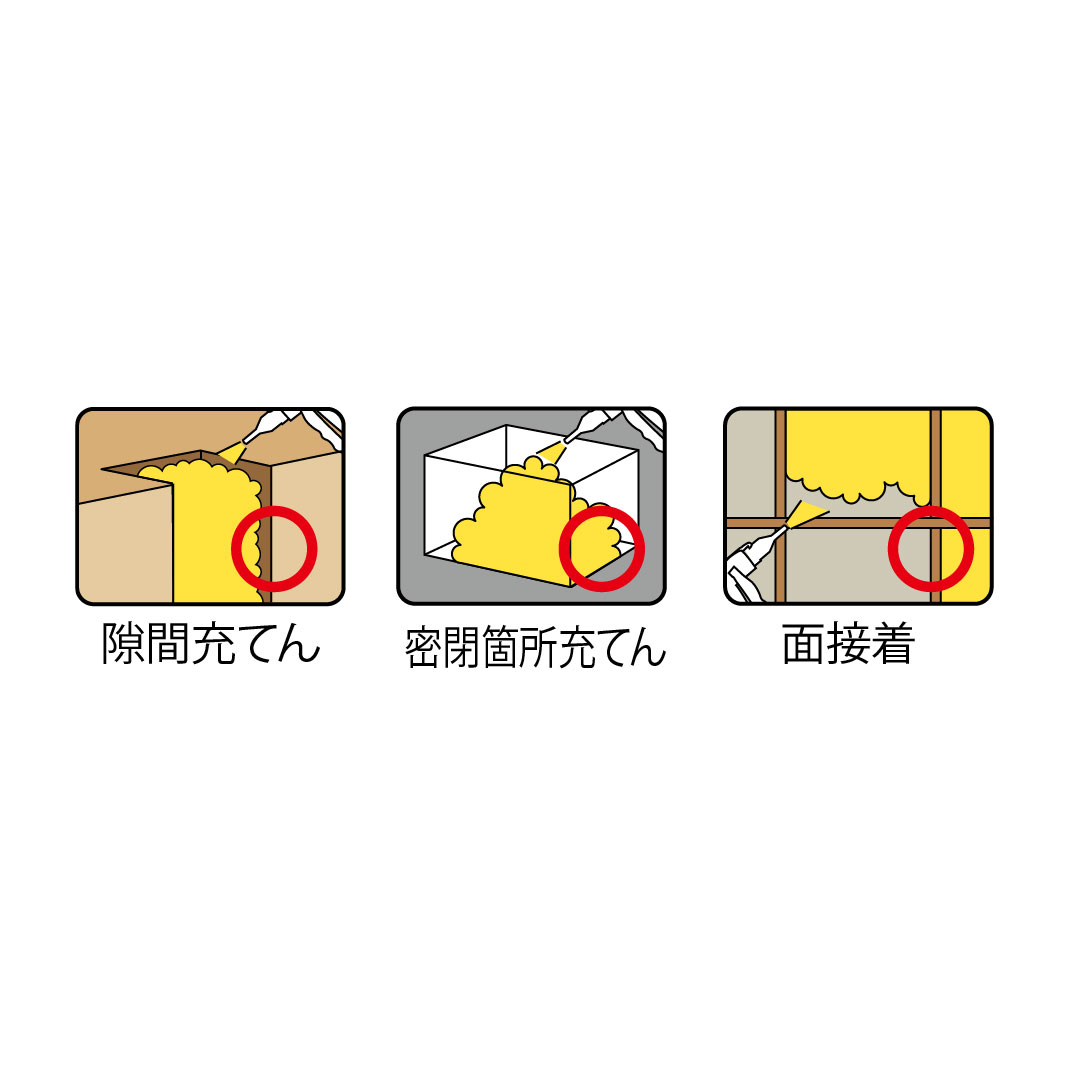 隙間充てん

密閉箇所充てん

面接着