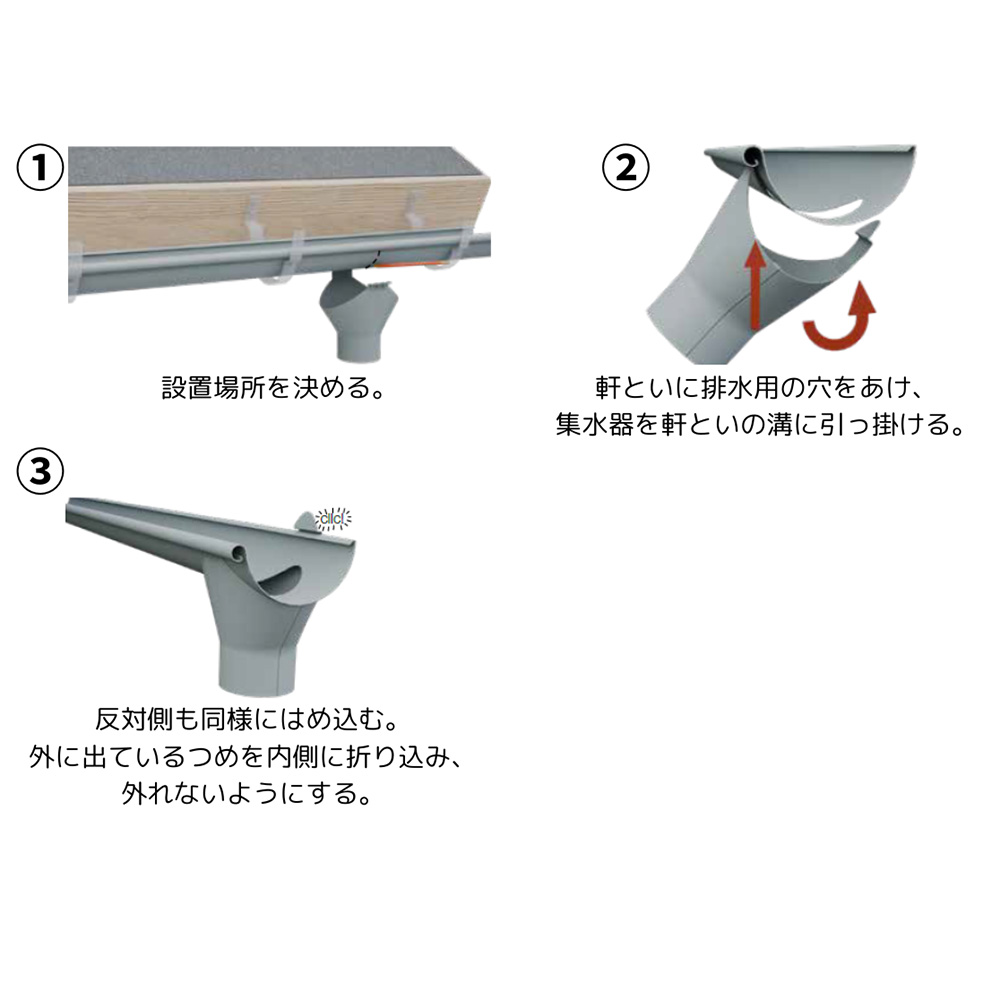 ①
設置場所を決める。

②
軒といに排水用の穴をあけ、
集水器を軒といの溝に引っ掛ける。

③
clic!
反対側も同様にはめ込む。
外に出ているつめを内側に折り込み、
外れないようにする。