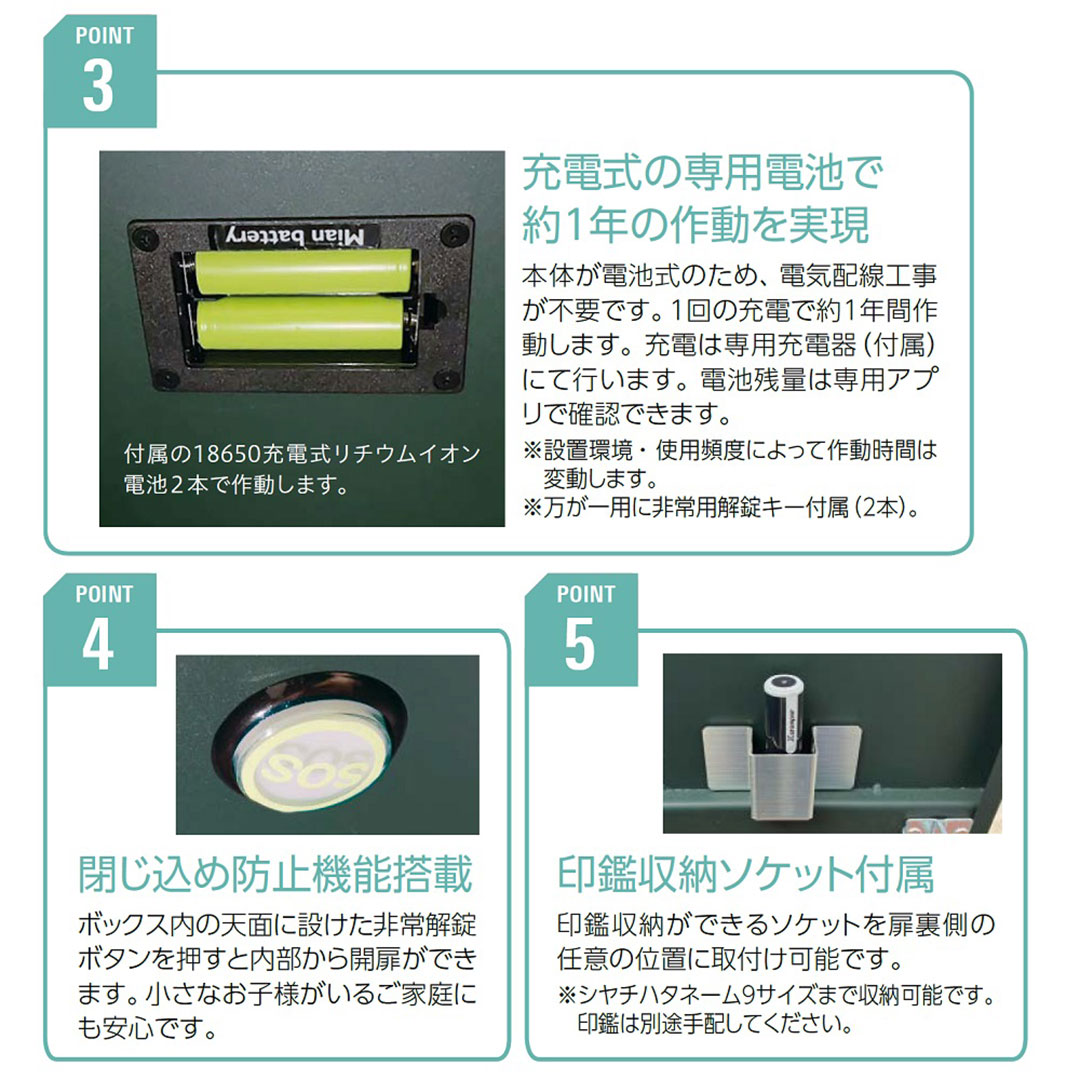 POINT
3

Mian battery

付属の18650充電式リチウムイオン電池２本で作動します。

充電式の専用電池で約1年の作動を実現

本体が電池式のため、電気配線工事が不要です。1回の充電で約1年間作動します。充電は専用充電器（付属）にて行います。電池残量は専用アプリで確認できます。
※設置環境・使用頻度によって作動時間は変動します。
※万が一用に非常用解錠キー付属（2本）。

POINT
4

SOS

閉じ込め防止機能搭載

ボックス内の天面に設けた非常解錠ボタンを押すと内部から開扉ができます。小さなお子様がいるご家庭にも安心です。

POINT
5

印鑑収納ソケット付属

印鑑収納ができるソケットを扉裏側の任意の位置に取付け可能です。
※シヤチハタネーム9サイズまで収納可能です。印鑑は別途手配してください。