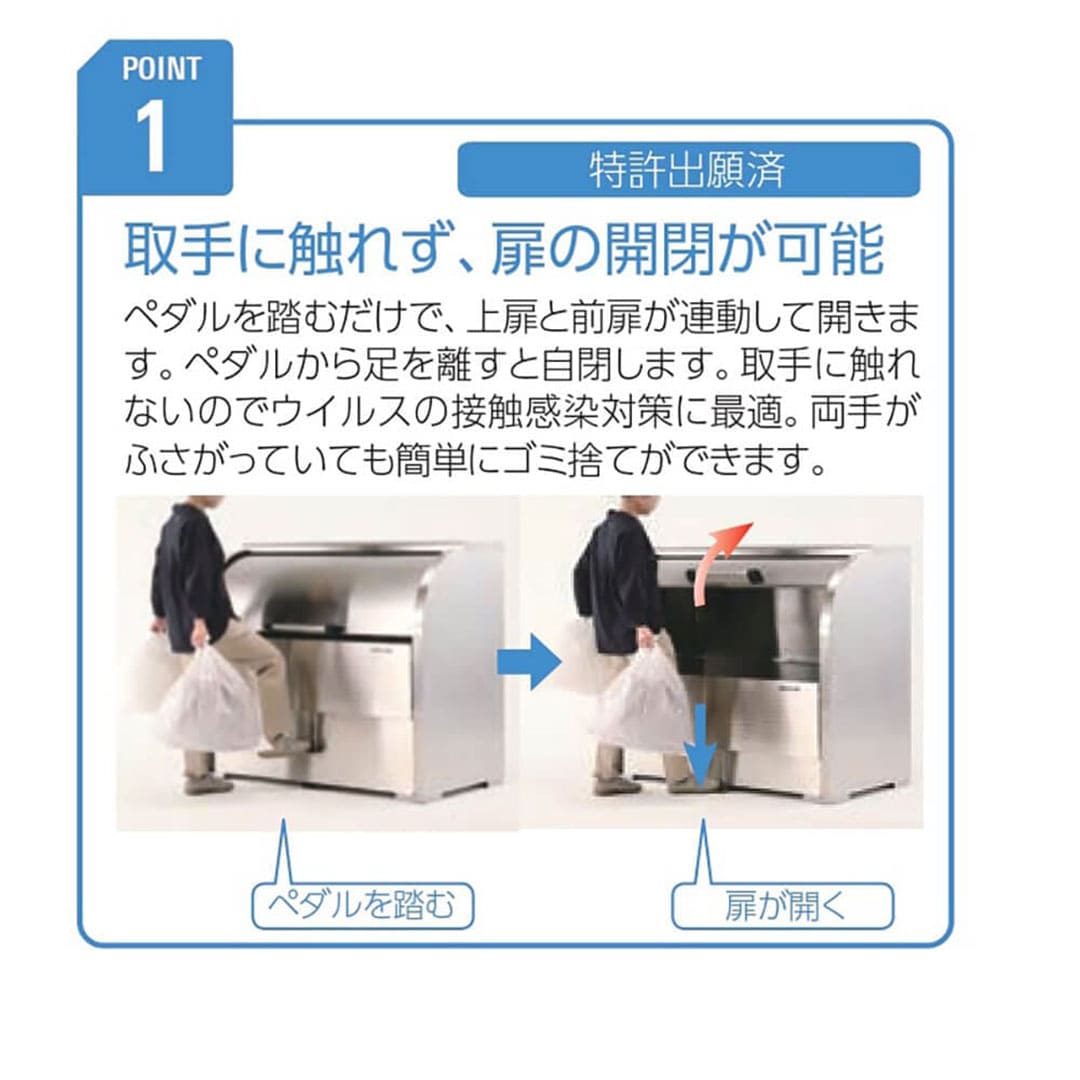 POINT
1

特許出願済

取手に触れず、扉の開閉が可能

ペダルを踏むだけで、上扉と前扉が連動して開きます。ペダルから足を離すと自閉します。取手に触れないのでウイルスの接触感染対策に最適。両手がふさがっていても簡単にゴミ捨てができます。

ペダルを踏む

扉が開く