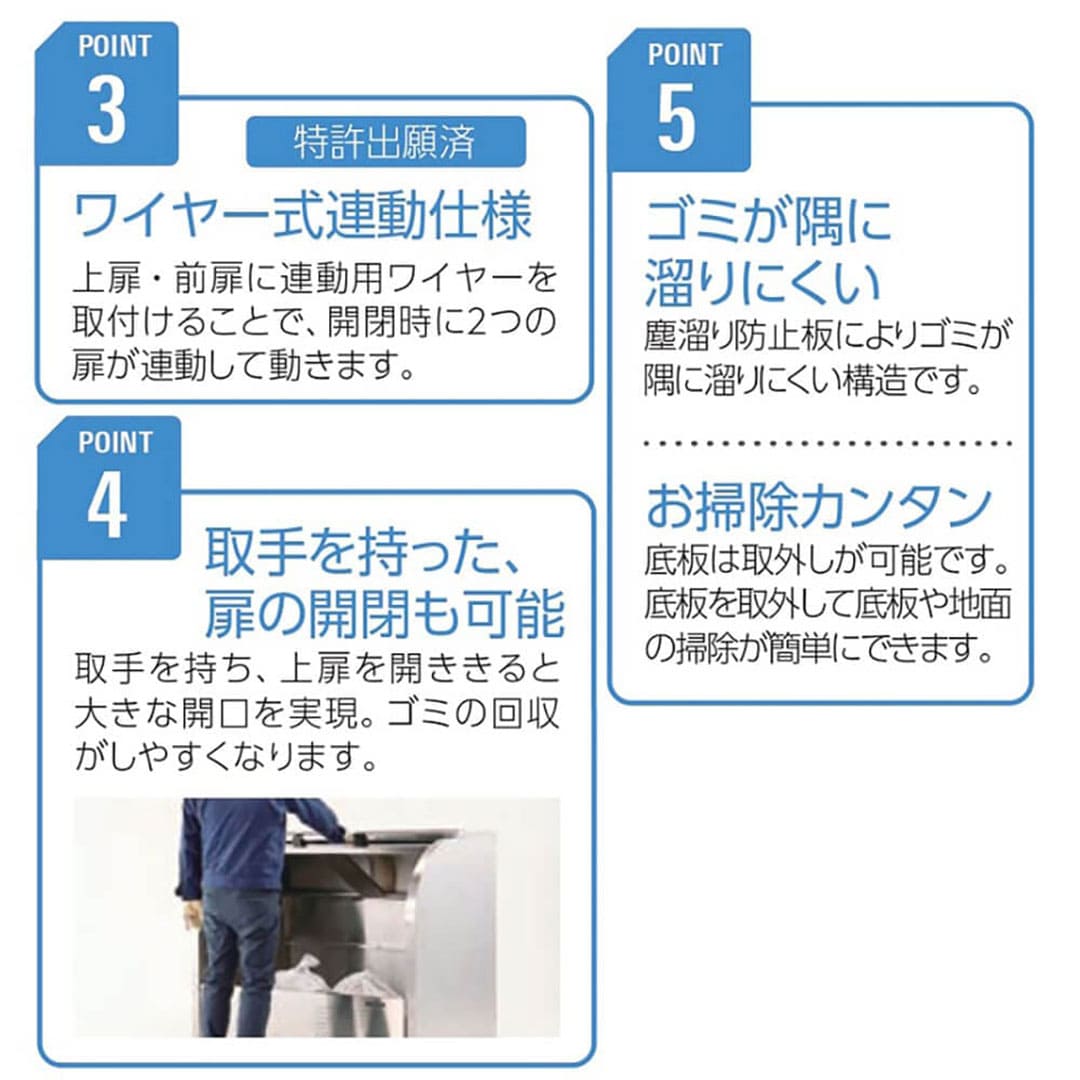 POINT
3

特許出願済

ワイヤー式連動仕様

上扉・前扉に連動用ワイヤーを取付けることで、開閉時に2つの扉が連動して動きます。

POINT
4

取手を持った、扉の開閉も可能

取手を持ち、上扉を開ききると大きな開口を実現。ゴミの回収がしやすくなります。

POINT
5

ゴミが隅に溜りにくい

塵溜り防止板によりゴミが隅に溜りにくい構造です。

お掃除カンタン

底板は取外しが可能です。底板を取外して底板や地面の掃除が簡単にできます。