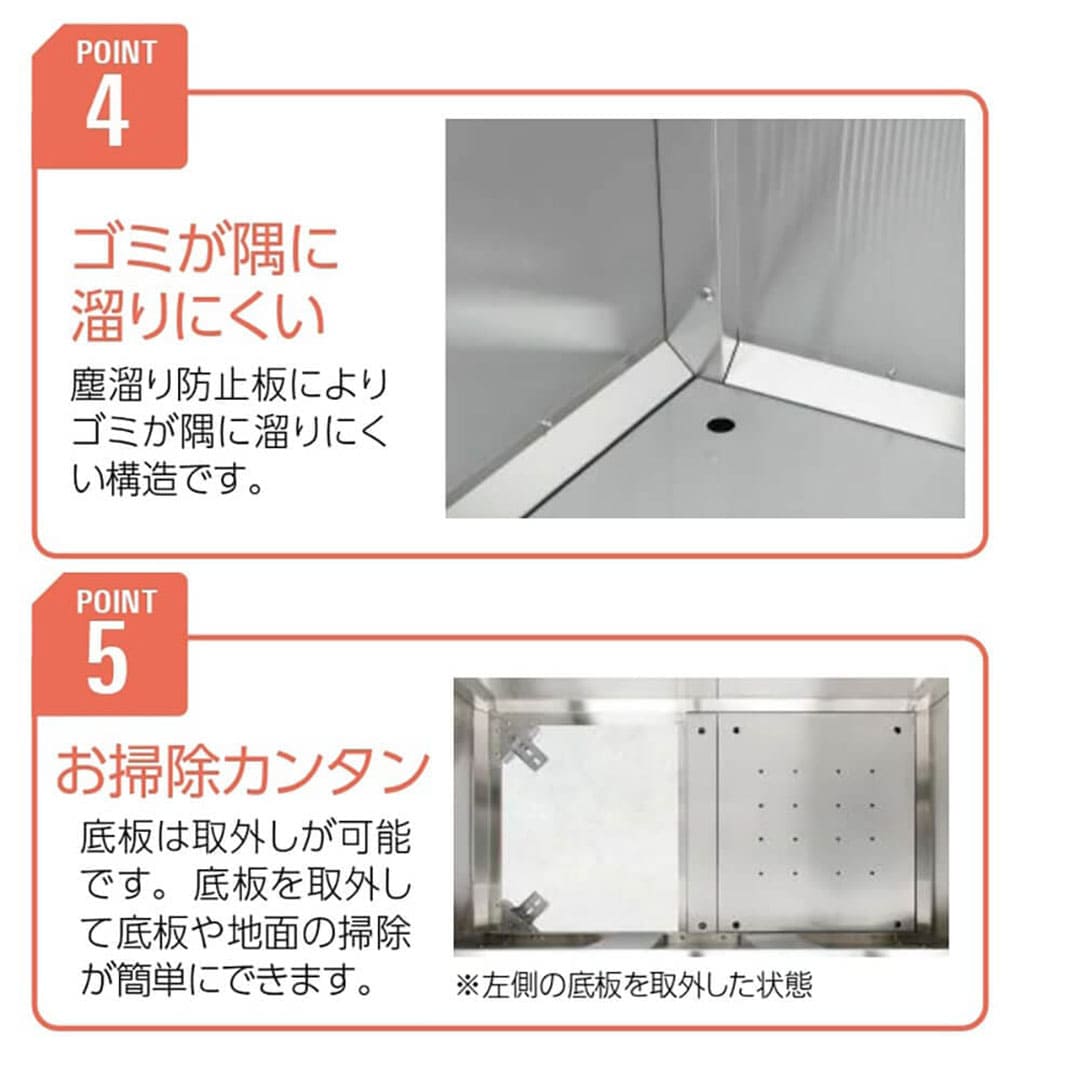 POINT
4

ゴミが隅に溜りにくい

塵溜り防止板によりゴミが隅に溜りにくい構造です。

POINT
5

お掃除カンタン

底板は取外しが可能です。底板を取外して底板や地面の掃除が簡単にできます。

※左側の底板を取外した状態