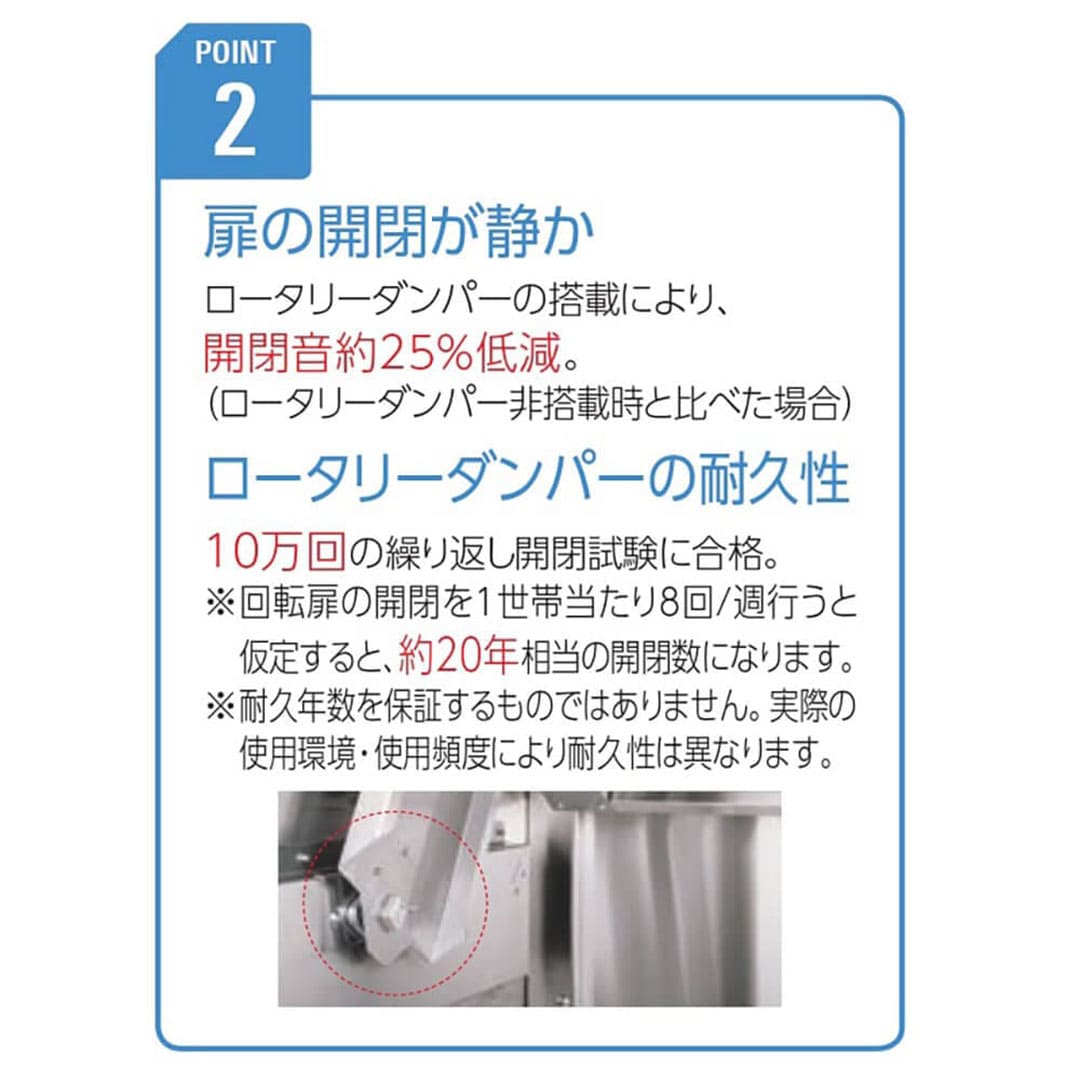 POINT
2

扉の開閉が静か

ロータリーダンパーの搭載により、
開閉音約25%低減。
(ロータリーダンパー非搭載時と比べた場合)

ロータリーダンパーの耐久性

10万回の繰り返し開閉試験に合格。
※回転扉の開閉を1世帯当たり8回/週行うと仮定すると、約20年相当の開閉数になります。
※耐久年数を保証するものではありません。実際の使用環境・使用頻度により耐久性は異なります。