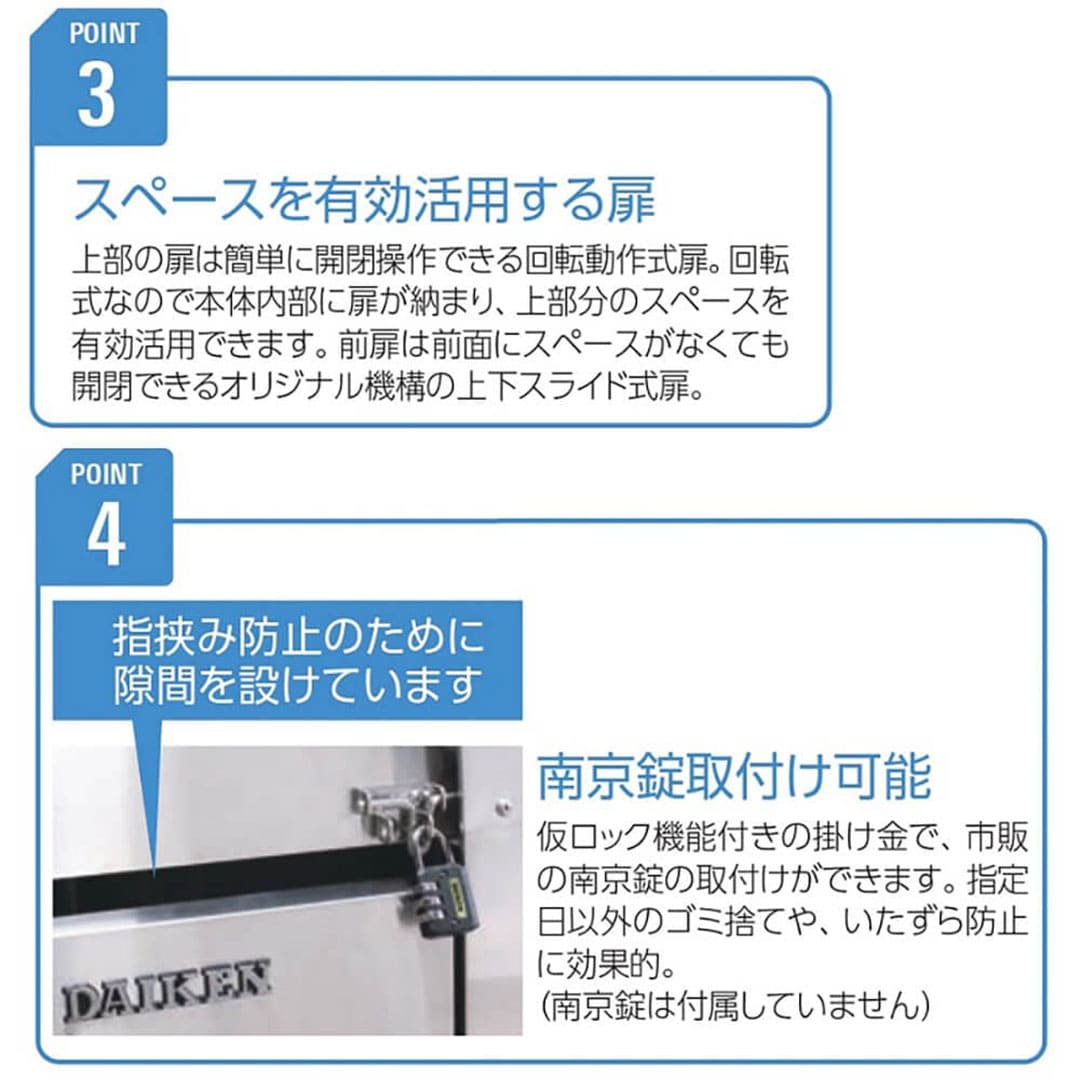 POINT
3

スペースを有効活用する扉

上部の扉は簡単に開閉操作できる回転動作式扉。回転式なので本体内部に扉が納まり、上部分のスペースを有効活用できます。前扉は前面にスペースがなくても開閉できるオリジナル機構の上下スライド式扉。

POINT
4

指挟み防止のために隙間を設けています

DAIKEN

南京錠取付け可能

仮ロック機能付きの掛け金で、市販の南京錠の取付けができます。指定日以外のゴミ捨てや、いたずら防止に効果的。
（南京錠は付属していません）