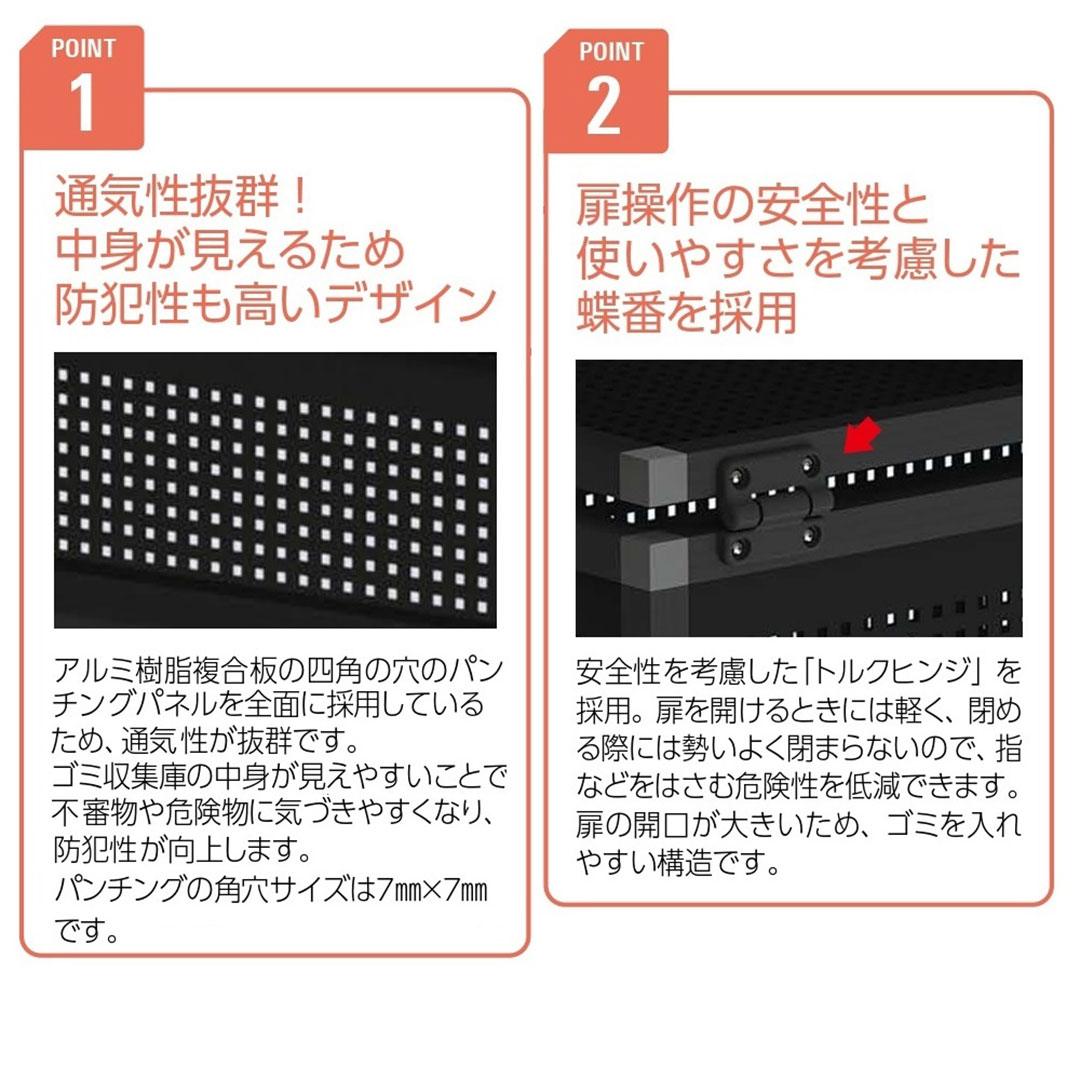 POINT
1

通気性抜群！
中身が見えるため
防犯性も高いデザイン

アルミ樹脂複合板の四角の穴のパンチングパネルを全面に採用しているため、通気性が抜群です。
ゴミ収集庫の中身が見えやすいことで不審物や危険物に気づきやすくなり、防犯性が向上します。
パンチングの角穴サイズは7㎜×7㎜です。

POINT
2

扉操作の安全性と
使いやすさを考慮した
蝶番を採用

安全性を考慮した「トルクヒンジ」を採用。扉を開けるときには軽く、閉める際には勢いよく閉まらないので、指などをはさむ危険性を低減できます。
扉の開口が大きいため、ゴミを入れやすい構造です。