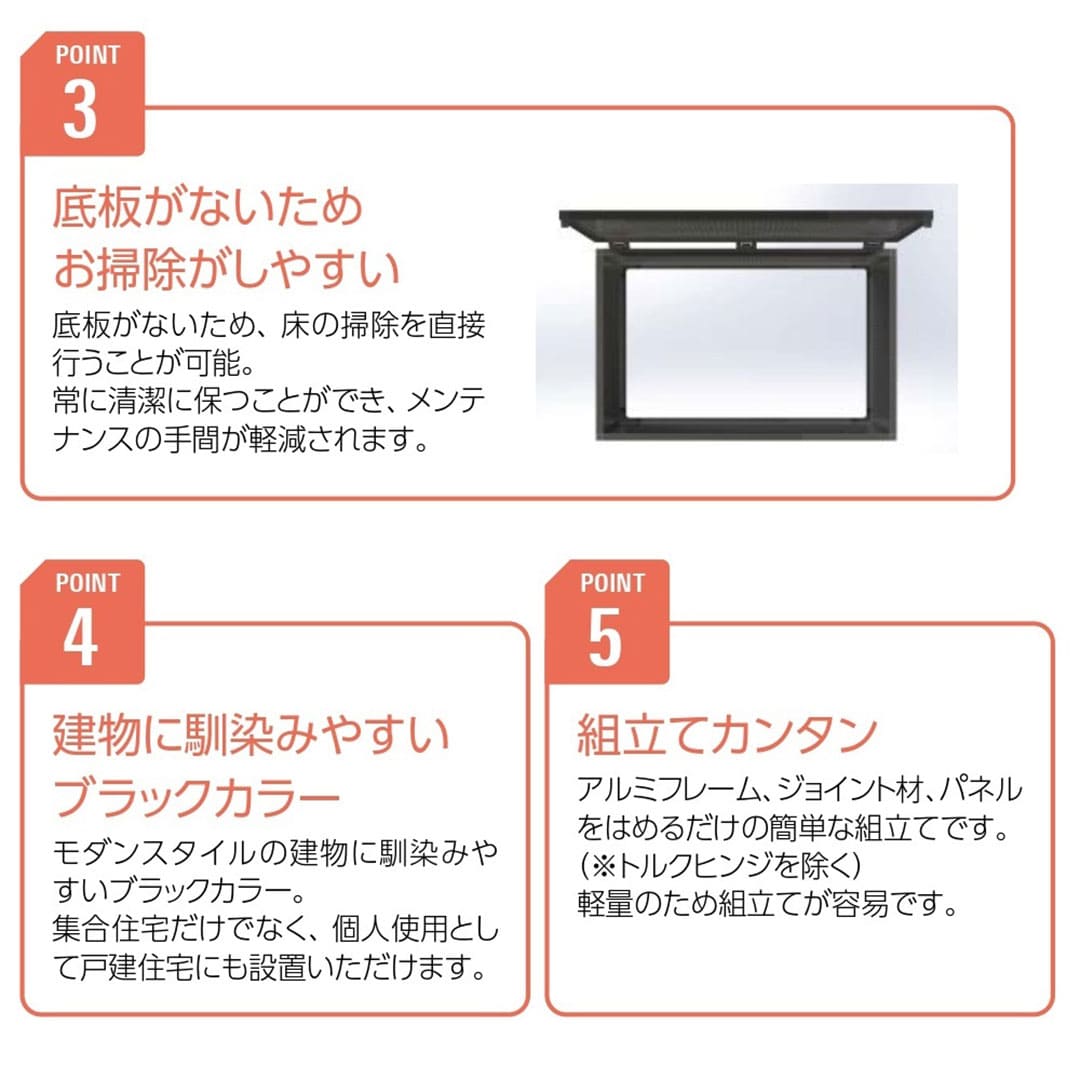 POINT
3

底板がないため
お掃除がしやすい

底板がないため、床の掃除を直接行うことが可能。
常に清潔に保つことができ、メンテナンスの手間が軽減されます。

POINT
4

建物に馴染みやすい
ブラックカラー

モダンスタイルの建物に馴染みやすいブラックカラー。
集合住宅だけでなく、個人使用として戸建住宅にも設置いただけます。

POINT
5

組立てカンタン

アルミフレーム、ジョイント材、パネルをはめるだけの簡単な組立てです。
(※トルクヒンジを除く)
軽量のため組立てが容易です。