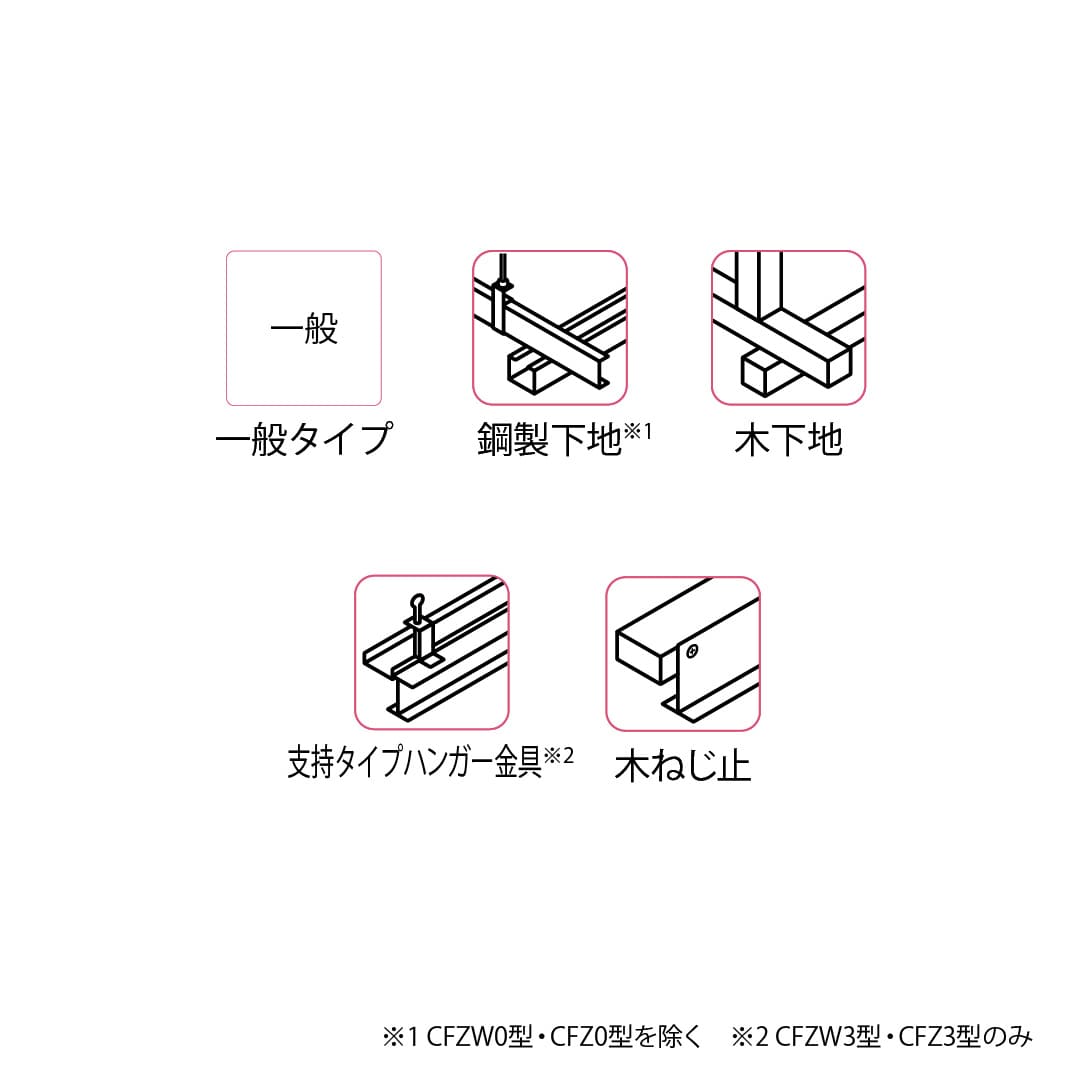 一般

一般タイプ

鋼製下地※1

木下地

支持タイプハンガー金具※2

木ねじ止

※1 CFZW0型・CFZ0型を除く　※2 CFZW3型・CFZ3型のみ