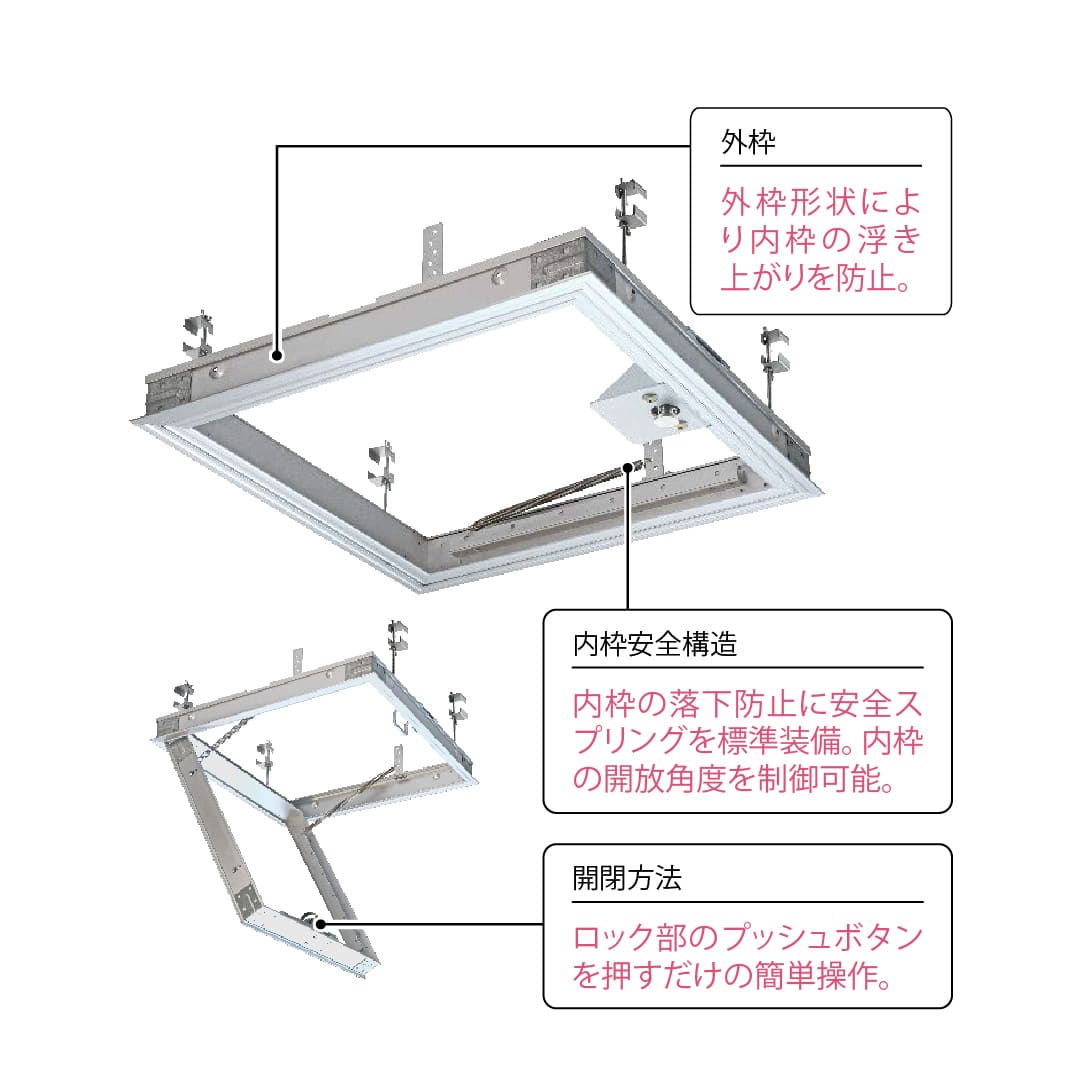 外枠

外枠形状により内枠の浮き上がりを防止。

内枠安全構造

内枠の落下防止に安全スプリングを標準装備。内枠の開放角度を制御可能。

開閉方法

ロック部のプッシュボタンを押すだけの簡単操作。