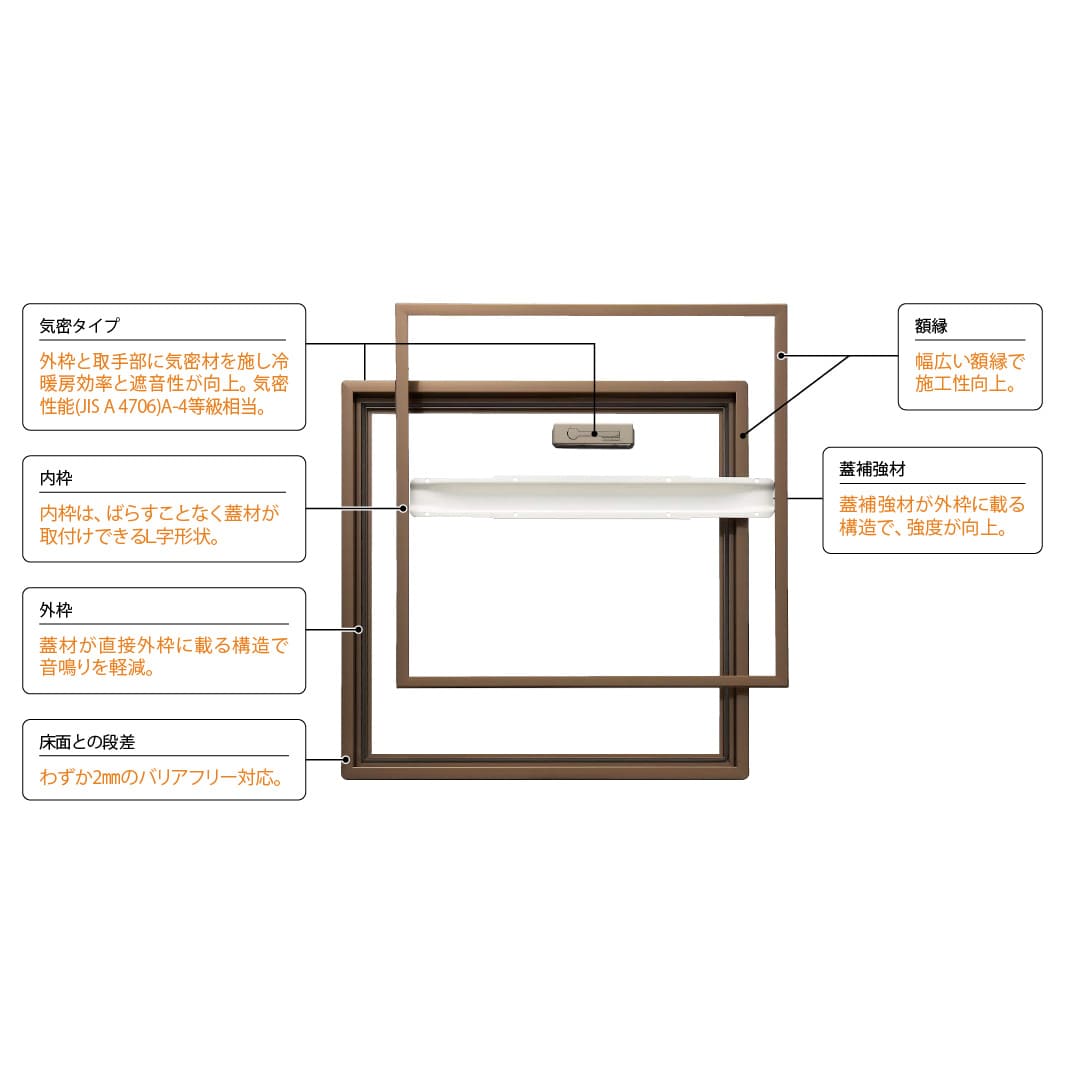 気密タイプ

外枠と取手部に気密材を施し冷暖房効率と遮音性が向上。気密性能(JIS A 4706)A-4等級相当。

内枠

内枠は、ばらすことなく蓋材が取付けできるL字形状。

外枠

蓋材が直接外枠に載る構造で音鳴りを軽減。

床面との段差

わずか2mmのバリアフリー対応。

額縁

幅広い額縁で施工性向上。

蓋補強材

蓋補強材が外枠に載る構造で、強度が向上。