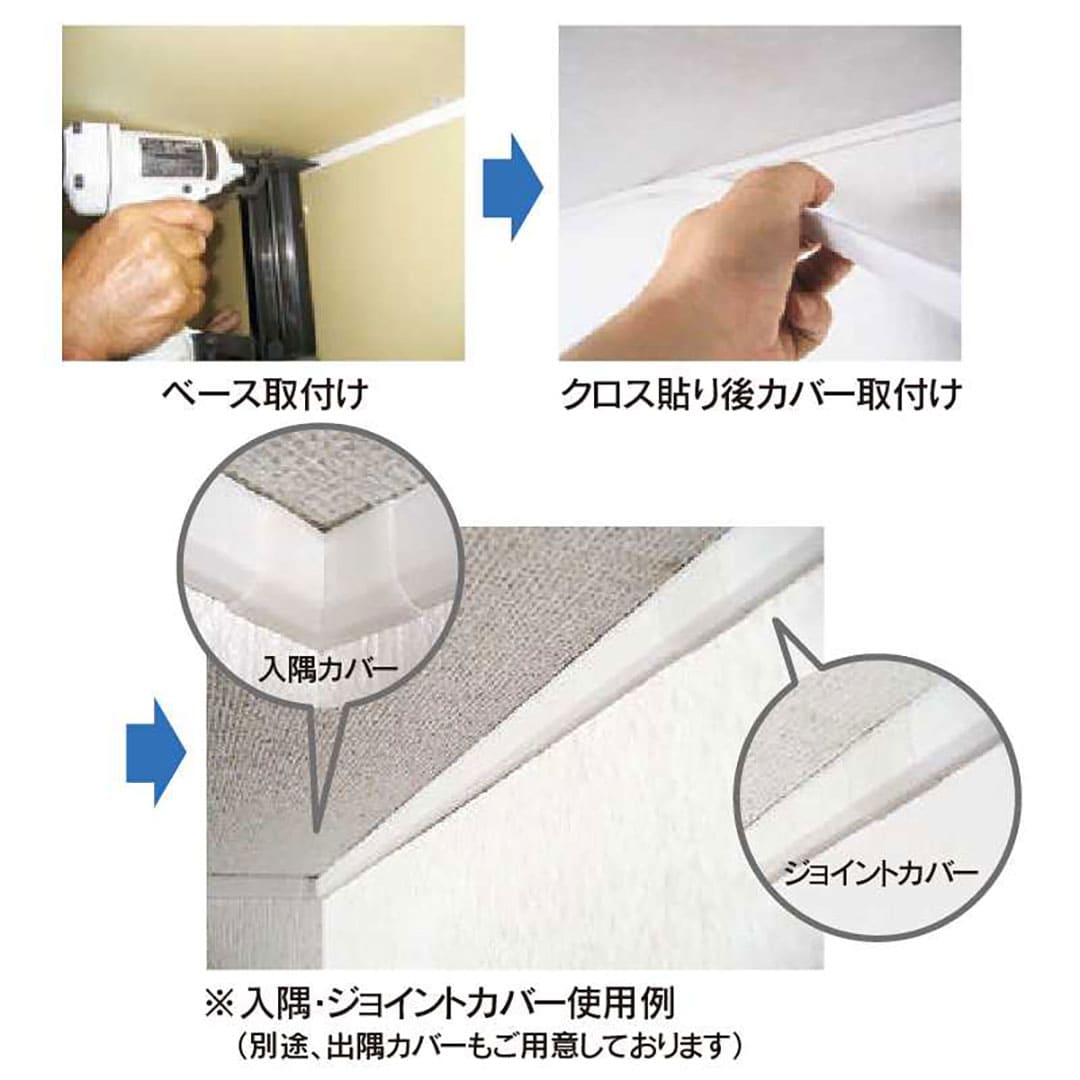 ベース取付け

クロス貼り後カバー取付け

入隅カバー

ジョイントカバー

※入隅・ジョイントカバー使用例
（別途、出隅カバーもご用意しております）