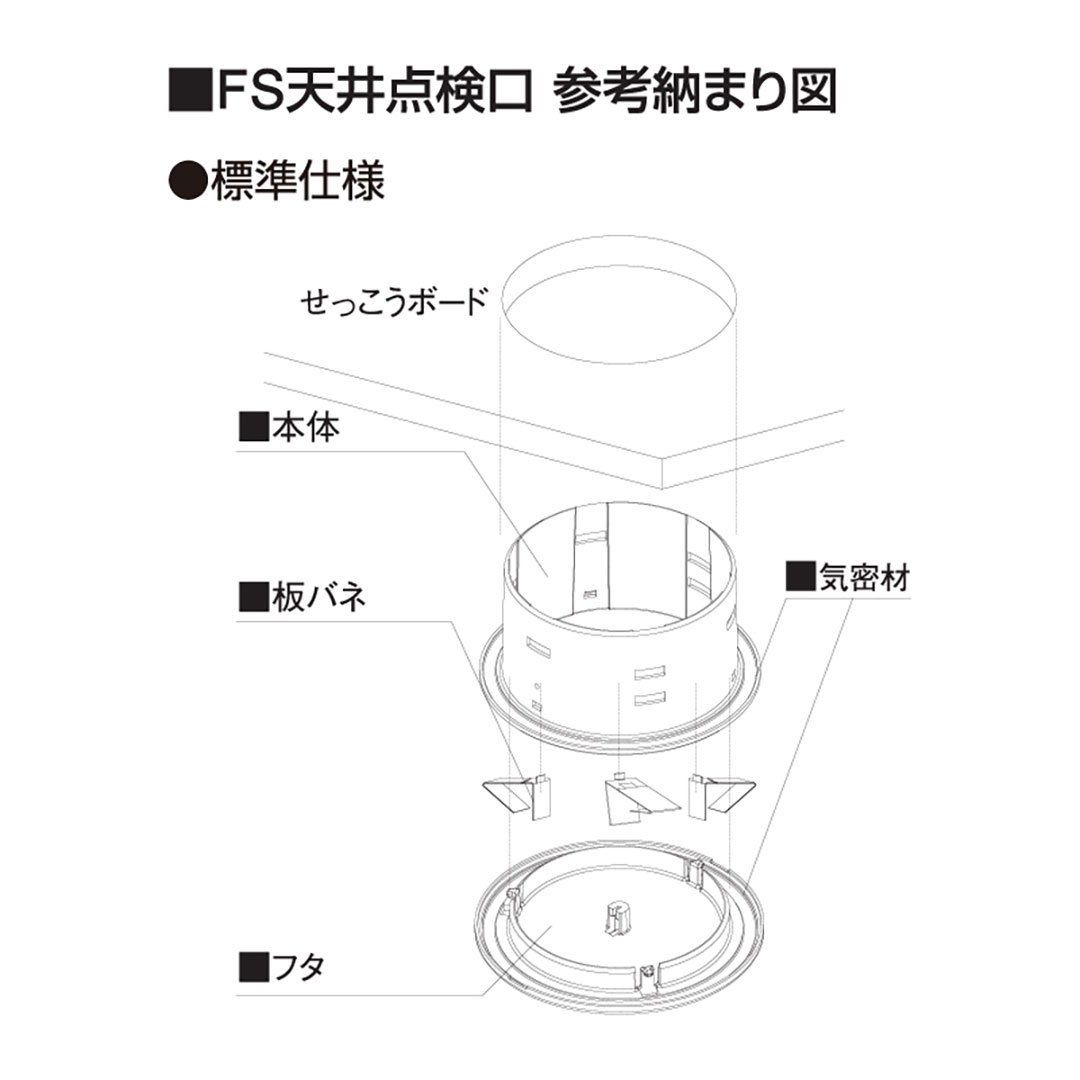 ■FS天井点検口 参考納まり図

●標準仕様

せっこうボード

■本体

■板バネ

■気密材

■フタ