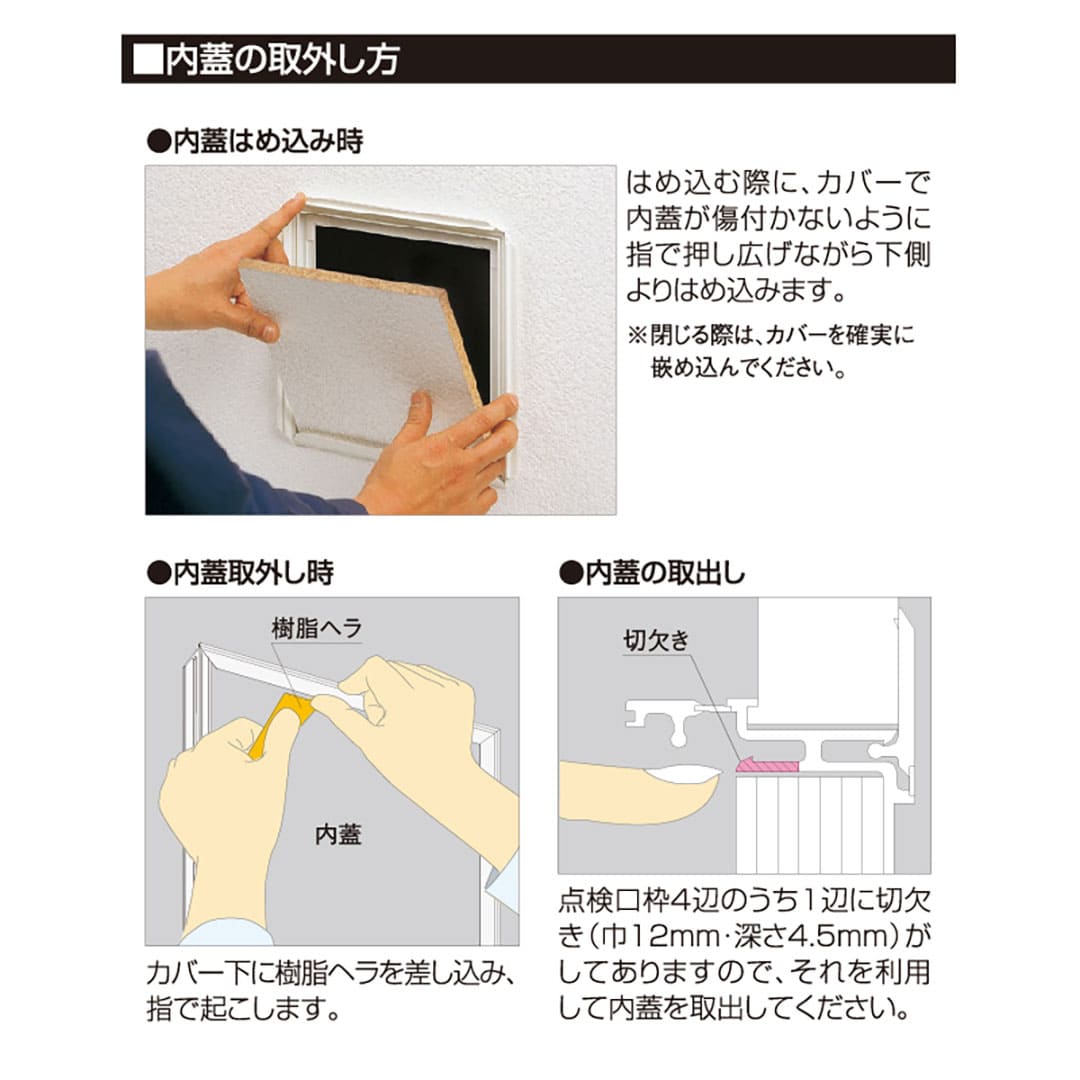 ■内蓋の取外し方

●内蓋はめ込み時

はめ込む際に、カバーで内蓋が傷付かないように指で押し広げながら下側よりはめ込みます。

※閉じる際は、カバーを確実に嵌め込んでください。

●内蓋取外し時

樹脂ヘラ

内蓋

カバー下に樹脂ヘラを差し込み、指で起こします。

●内蓋の取出し

切欠き

点検口枠4辺のうち1辺に切欠き（巾12mm・深さ4.5mm）がしてありますので、それを利用して内蓋を取出してください。