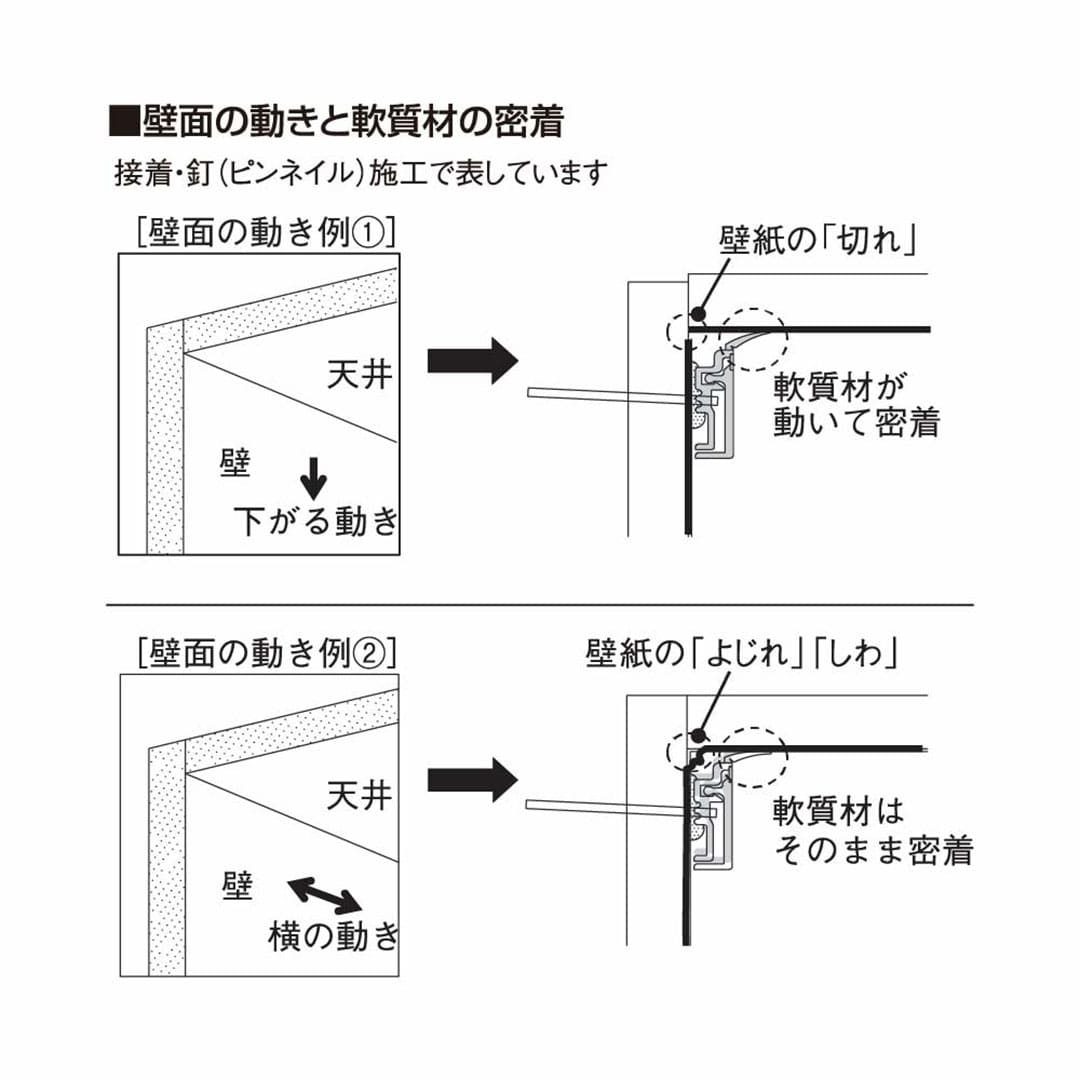 ■壁面の動きと軟質材の密着

接着・釘（ピンネイル）施工で表しています

［壁面の動き例①］

天井

壁

下がる動き

壁紙の「切れ」

軟質材が動いて密着

［壁面の動き例②］

天井

壁

横の動き

壁紙の「よじれ」「しわ」

軟質材はそのまま密着