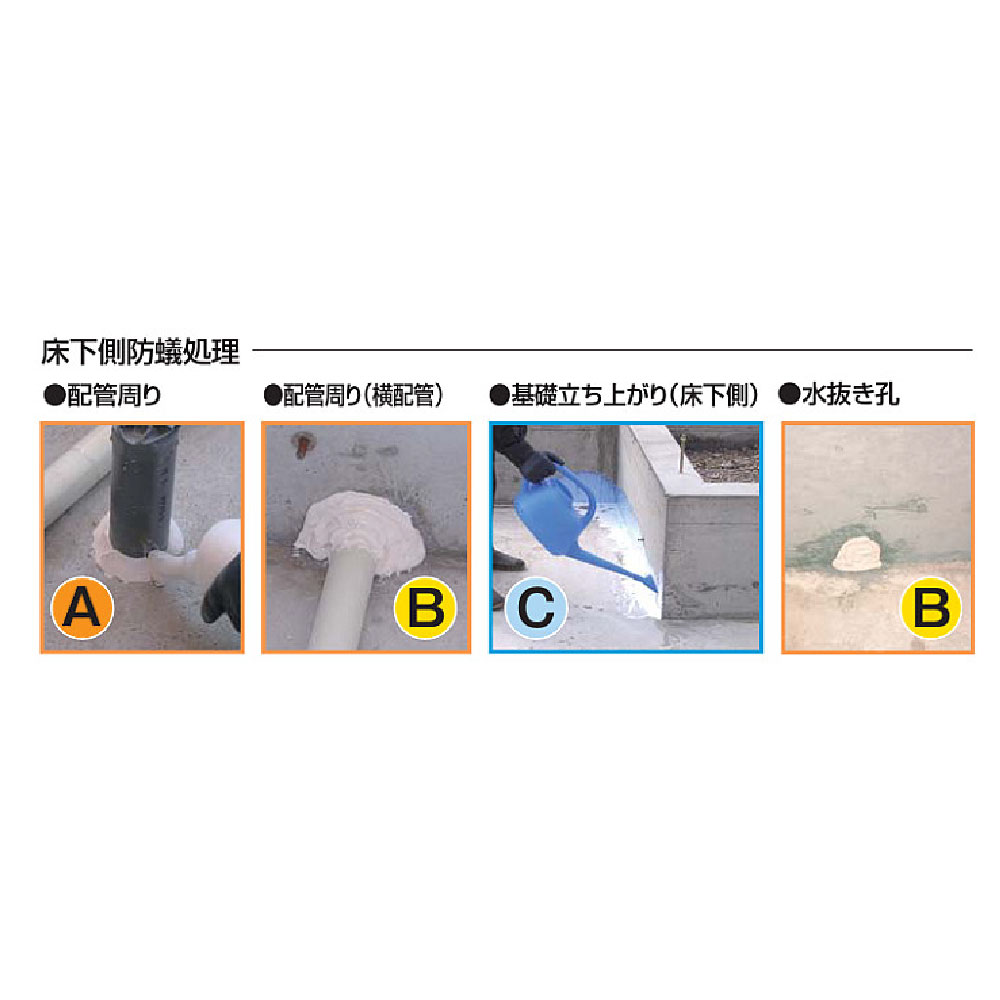 床下側防蟻処理

●配管周り

A

●配管周り（横配管）

B

●基礎立ち上がり（床下側）

C

●水抜き孔

B