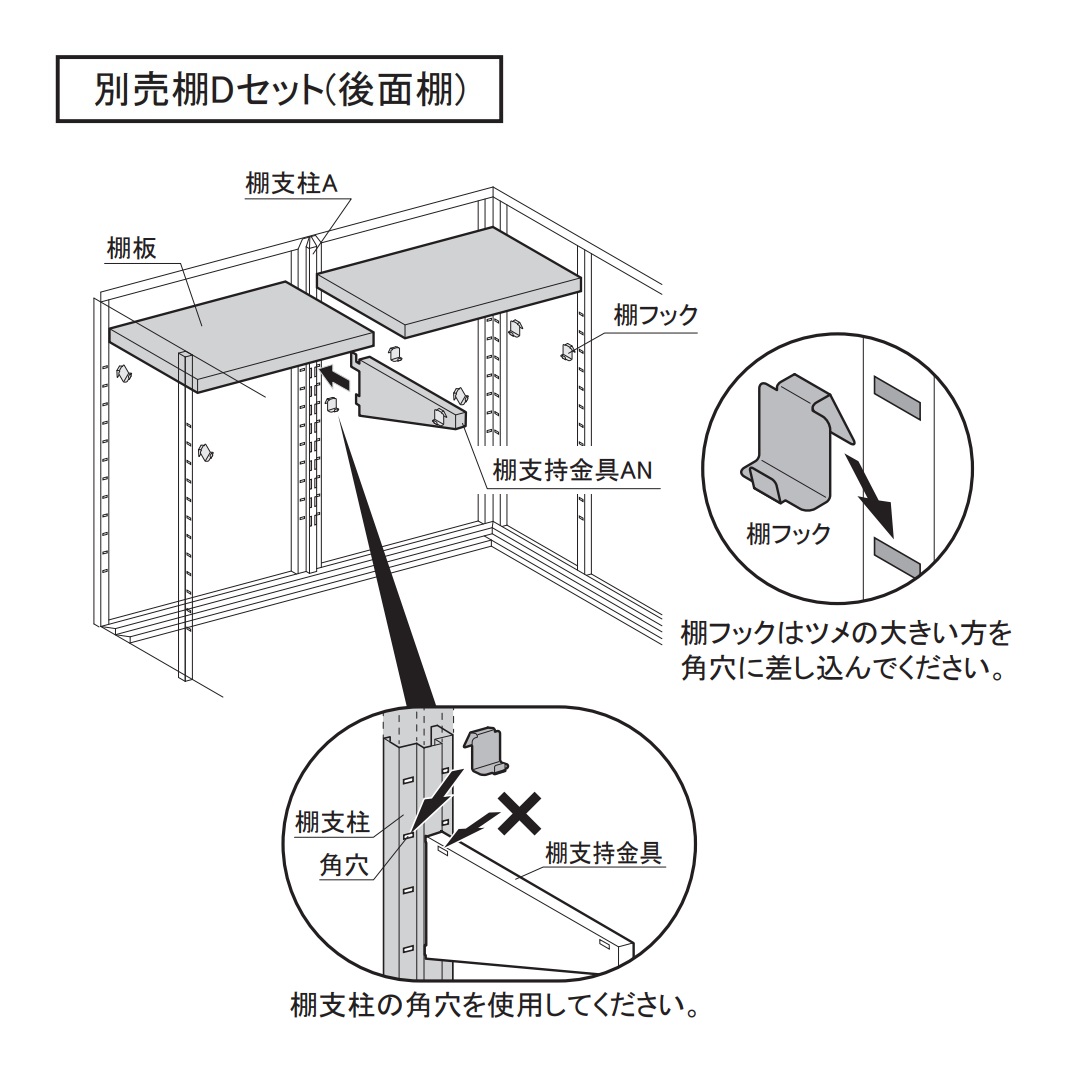 別売棚Dセット(後面棚)

棚支柱A

棚板

棚フック

棚支持金具AN

棚フック

棚フックはツメの大きい方を角穴に差し込んでください。

棚支柱

角穴

棚支持金具

棚支柱の角穴を使用してください。