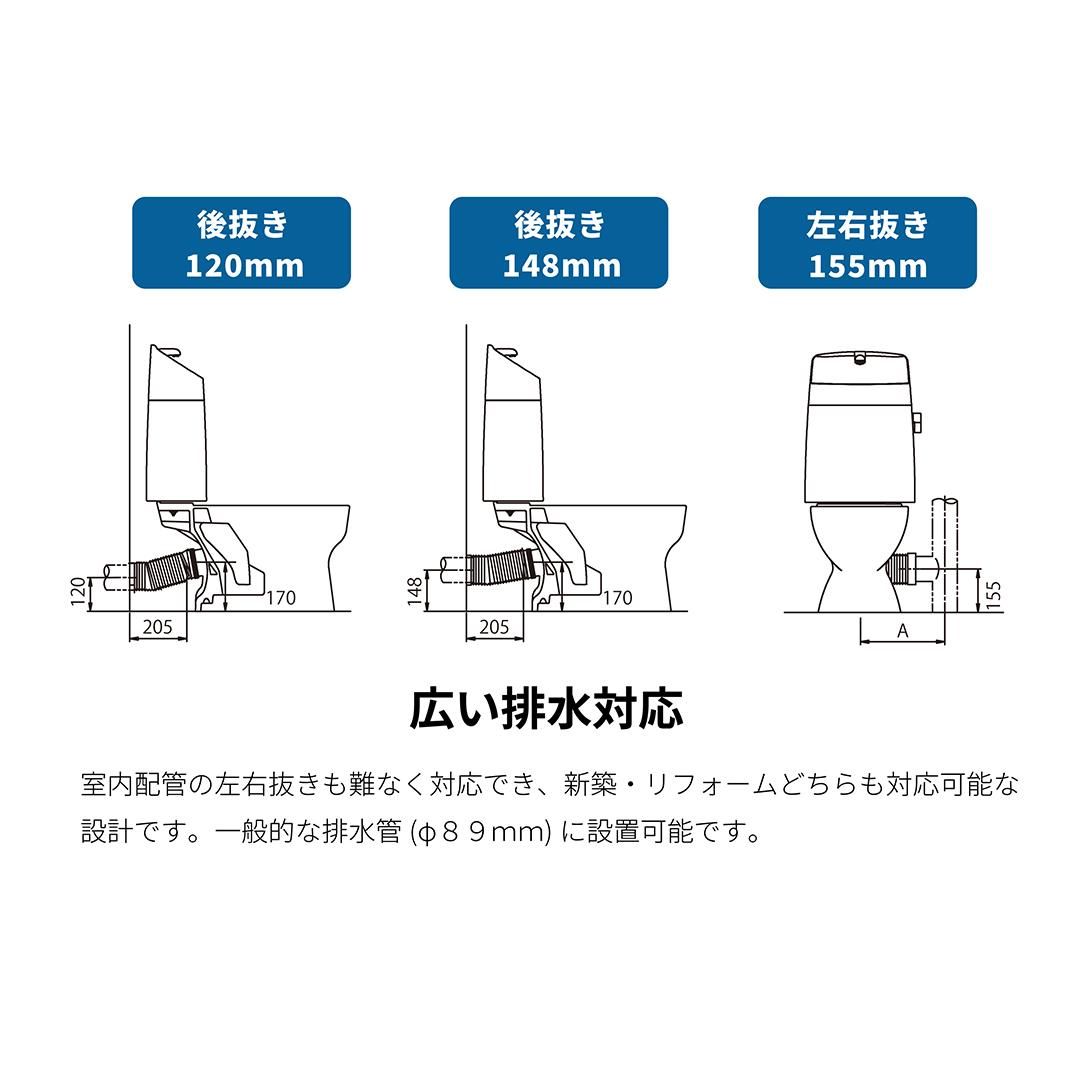 後抜き
120mm

後抜き
148mm

左右抜き
155mm

120
205
170

148
205
170

155
A

広い排水対応

室内配管の左右抜きも難なく対応でき、新築・リフォームどちらも対応可能な設計です。一般的な排水管 (φ８９mm) に設置可能です。