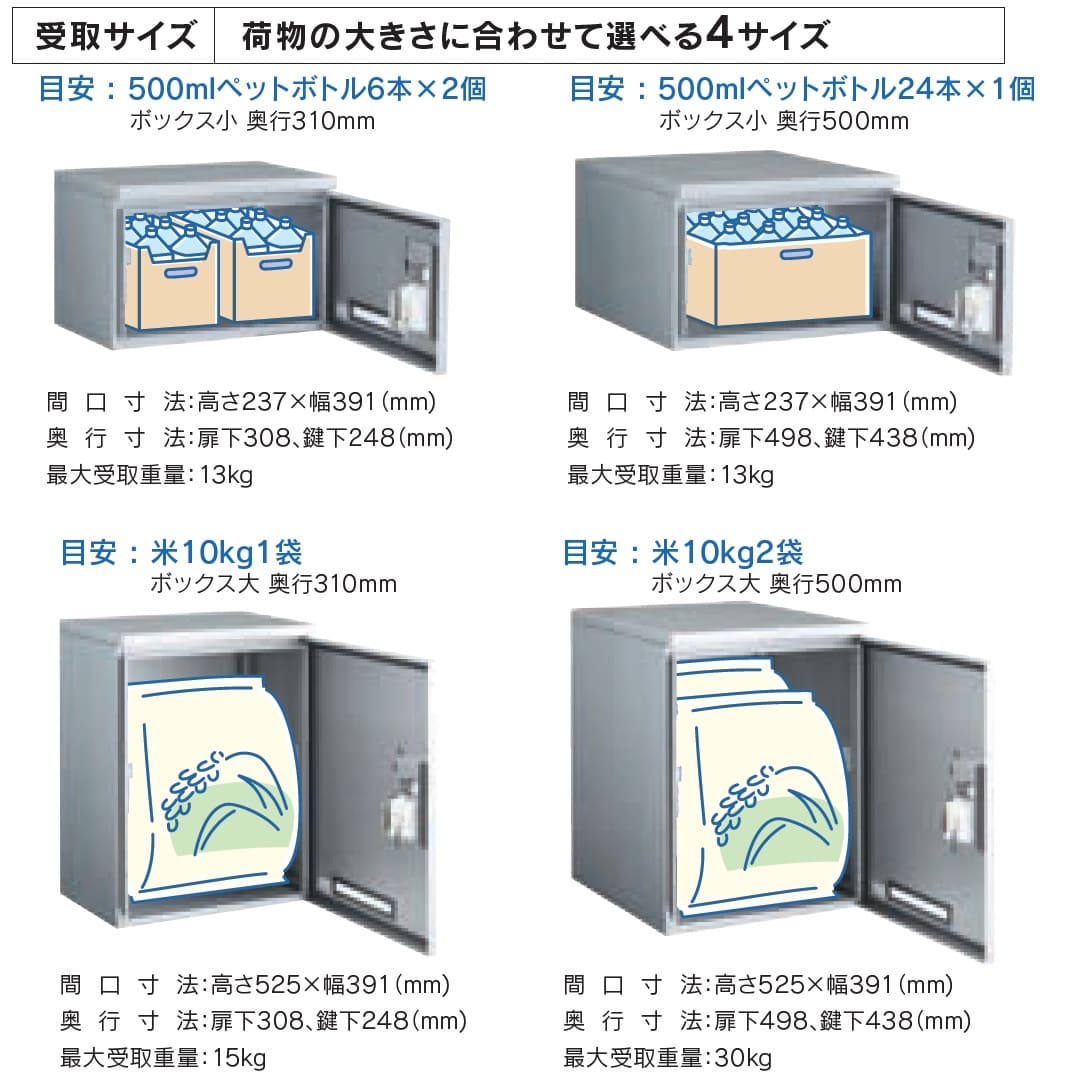 受取サイズ　荷物の大きさに合わせて選べる4サイズ

目安：500mlペットボトル6本×2個
ボックス小 奥行310mm

間口寸法:高さ237×幅391(mm)
奥行寸法:扉下308、鍵下248(mm)
最大受取重量:13kg

目安：500mlペットボトル24本×1個
ボックス小 奥行500mm

間口寸法:高さ237×幅391(mm)
奥行寸法:扉下498、鍵下438(mm)
最大受取重量:13kg

目安：米10kg1袋
ボックス大 奥行310mm

間口寸法:高さ525×幅391(mm)
奥行寸法:扉下308、鍵下248(mm)
最大受取重量:15kg

目安：米10kg2袋
ボックス大 奥行500mm

間口寸法:高さ525×幅391(mm)
奥行寸法:扉下498、鍵下438(mm)
最大受取重量:30kg