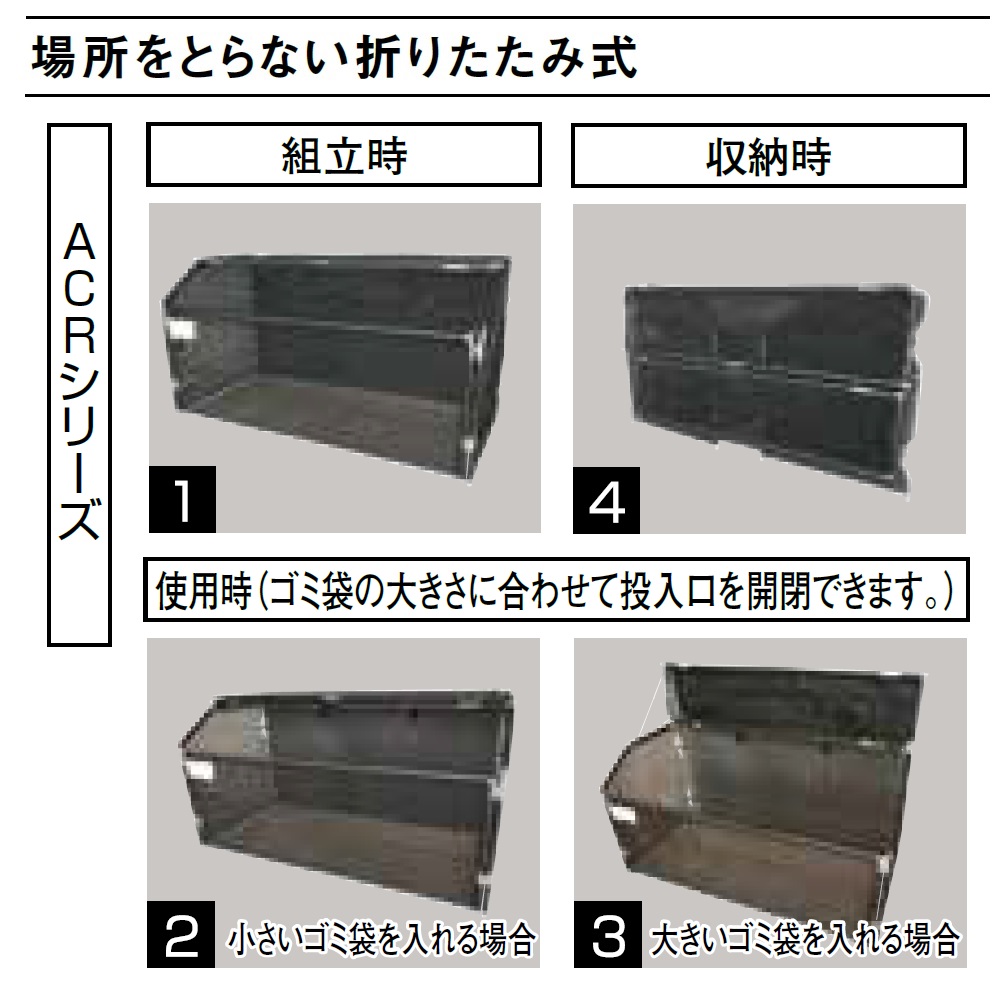 場所をとらない折りたたみ式

ACRシリーズ

組立時

収納時

1

4

使用時(ゴミ袋の大きさに合わせて投入口を開閉できます。)

2 小さいゴミ袋を入れる場合

3 大きいゴミ袋を入れる場合