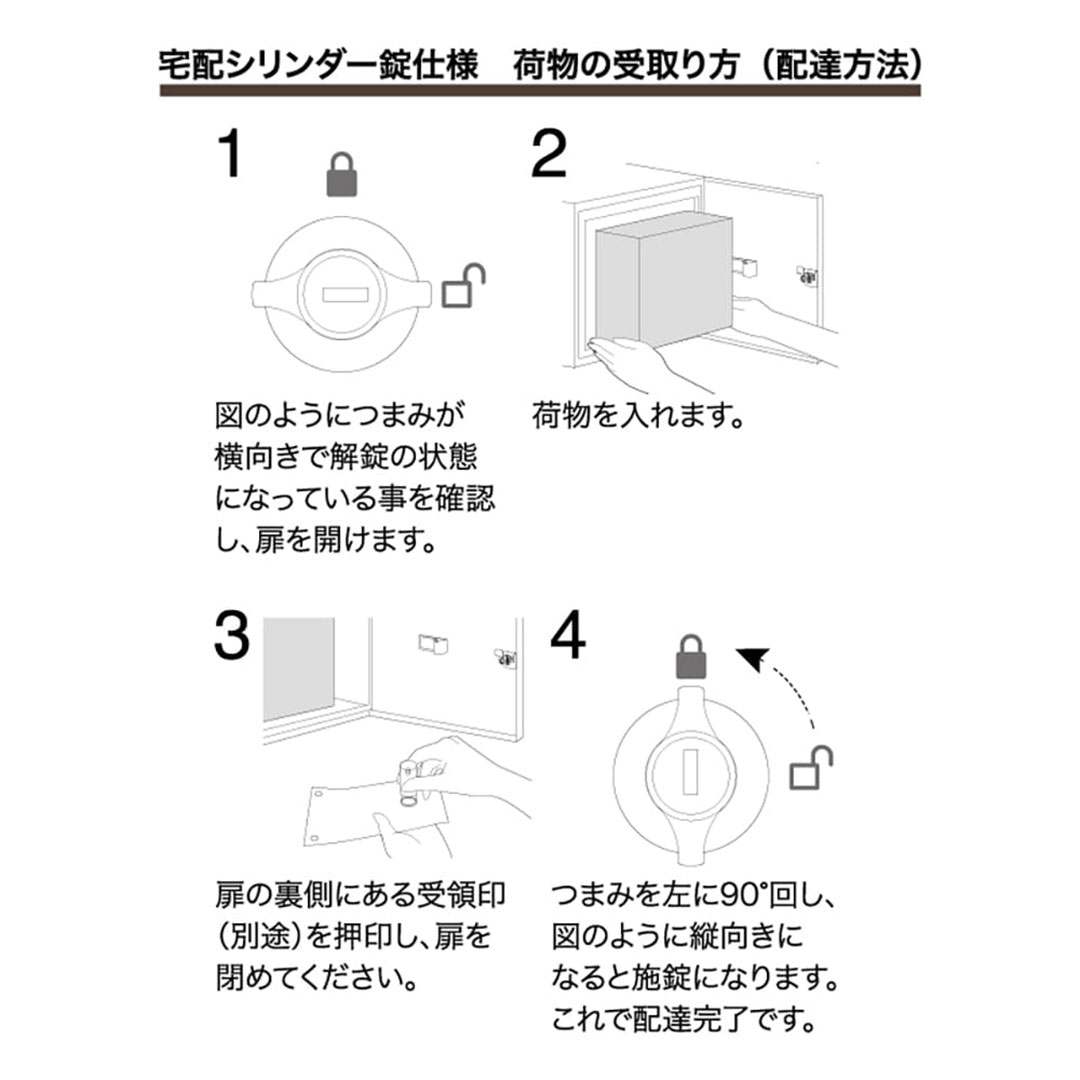 宅配シリンダー錠仕様　荷物の受取り方（配達方法）

1

図のようにつまみが横向きで解錠の状態になっている事を確認し、扉を開けます。

2

荷物を入れます。

3

扉の裏側にある受領印（別途）を押印し、扉を閉めてください。

4

つまみを左に90°回し、図のように縦向きになると施錠になります。これで配達完了です。