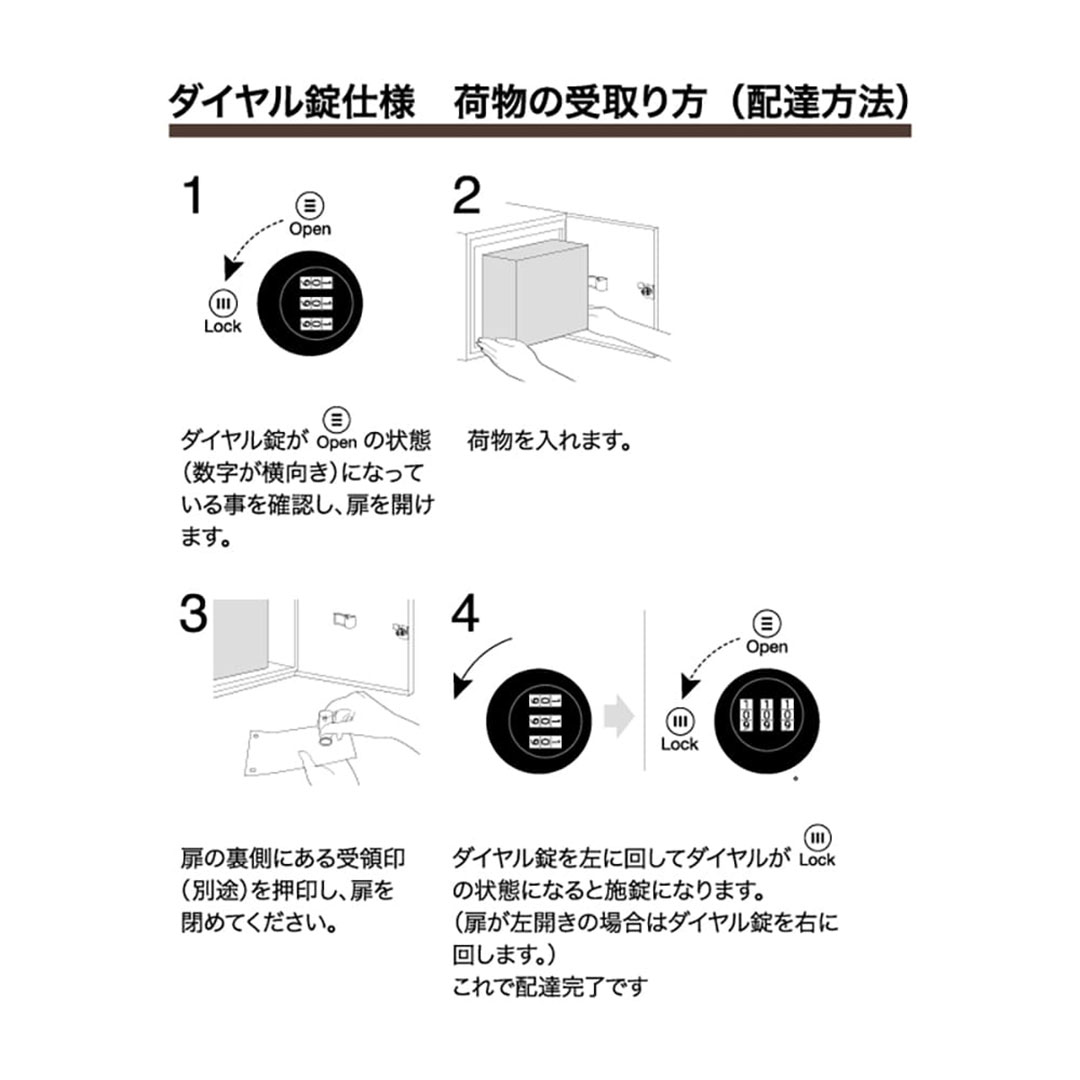 ダイヤル錠仕様　荷物の受取り方（配達方法）

1

Open

Lock

ダイヤル錠が Open の状態（数字が横向き）になっている事を確認し、扉を開けます。

2

荷物を入れます。

3

扉の裏側にある受領印（別途）を押印し、扉を閉めてください。

4

Open

Lock

ダイヤル錠を左に回してダイヤルが Lock の状態になると施錠になります。
（扉が左開きの場合はダイヤル錠を右に回します。）
これで配達完了です