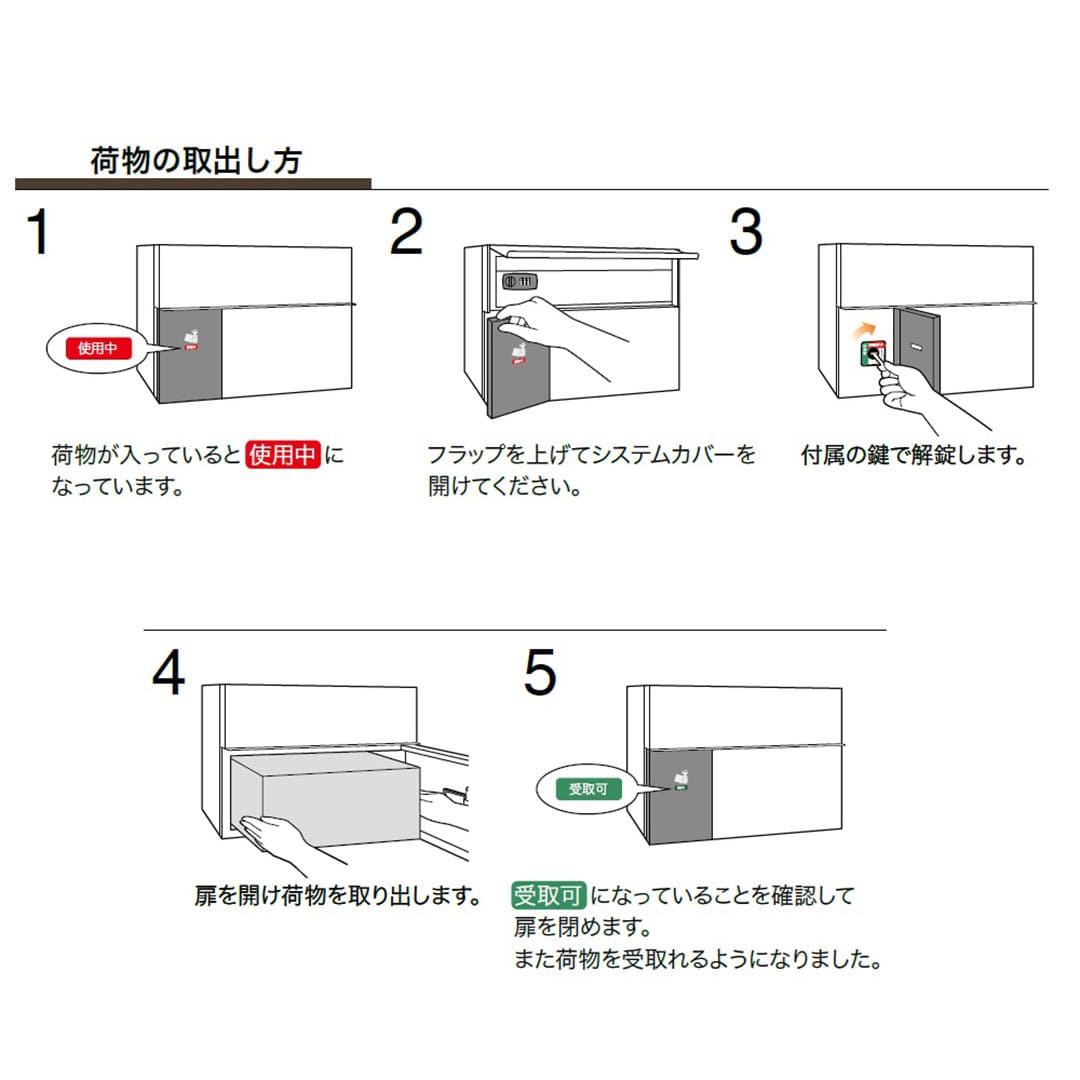 荷物の取出し方

1

使用中

荷物が入っていると 使用中 になっています。

2

フラップを上げてシステムカバーを開けてください。

3

付属の鍵で解錠します。

4

扉を開け荷物を取り出します。

5

受取可

受取可 になっていることを確認して扉を閉めます。
また荷物を受取れるようになりました。