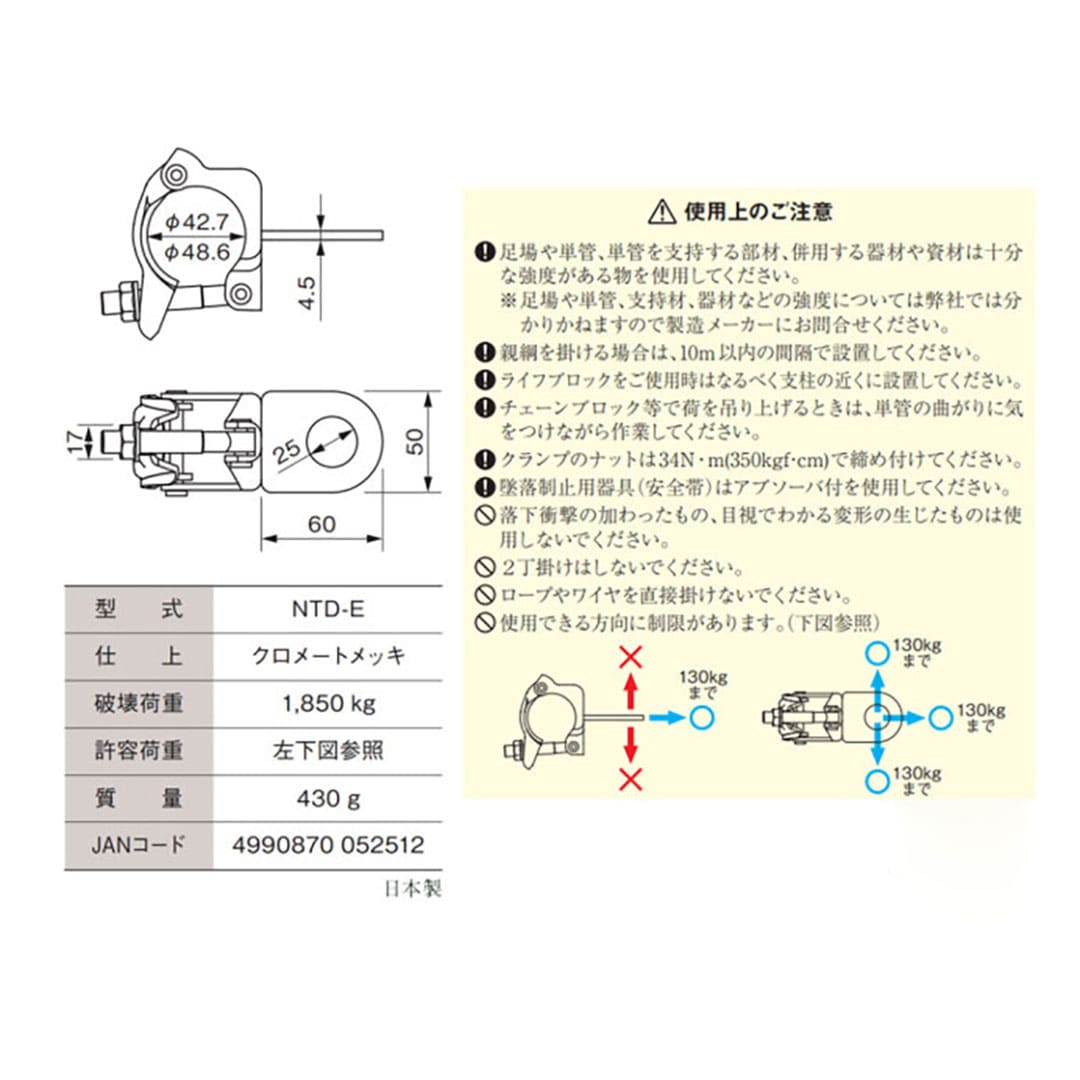 φ42.7
φ48.6
4.5
17
25
50
60

| 型　式 | NTD-E |
|---|---|
| 仕　上 | クロメートメッキ |
| 破壊荷重 | 1,850 kg |
| 許容荷重 | 左下図参照 |
| 質　量 | 430 g |
| JANコード | 4990870 052512 |

日本製

使用上のご注意

足場や単管、単管を支持する部材、併用する器材や資材は十分な強度がある物を使用してください。
※足場や単管、支持材、器材などの強度については弊社では分かりかねますので製造メーカーにお問合せください。
親綱を掛ける場合は、10m以内の間隔で設置してください。
ライフブロックをご使用時はなるべく支柱の近くに設置してください。
チェーンブロック等で荷を吊り上げるときは、単管の曲がりに気をつけながら作業してください。
クランプのナットは34N・m(350kgf・cm)で締め付けてください。
墜落制止用器具(安全帯)はアブソーバ付を使用してください。
落下衝撃の加わったもの、目視でわかる変形の生じたものは使用しないでください。
2丁掛けはしないでください。
ロープやワイヤを直接掛けないでください。
使用できる方向に制限があります。(下図参照)

130kg まで
130kg まで
130kg まで
130kg まで