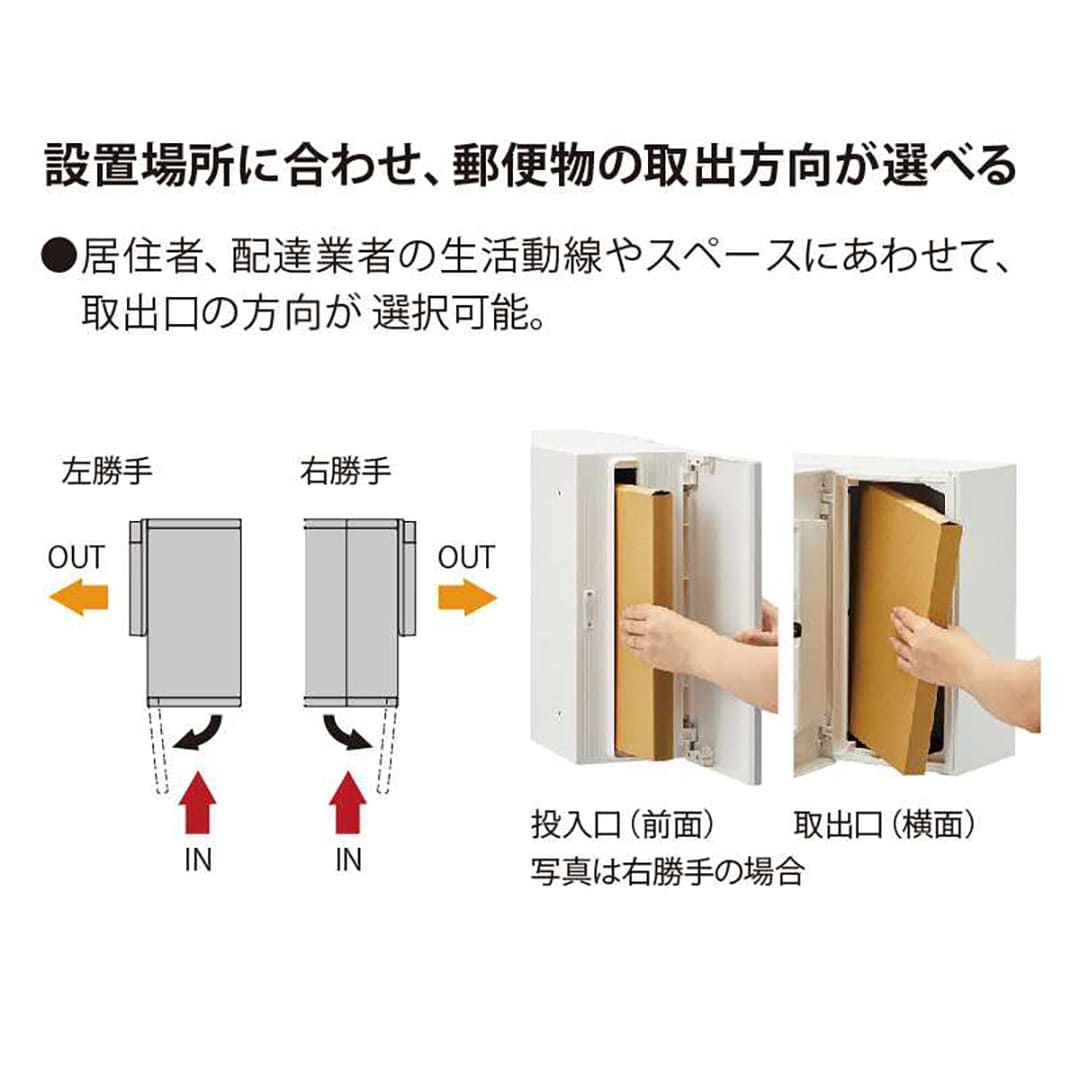 設置場所に合わせ、郵便物の取出方向が選べる

●居住者、配達業者の生活動線やスペースにあわせて、取出口の方向が 選択可能。

左勝手

OUT

IN

右勝手

OUT

IN

投入口（前面）　取出口（横面）
写真は右勝手の場合