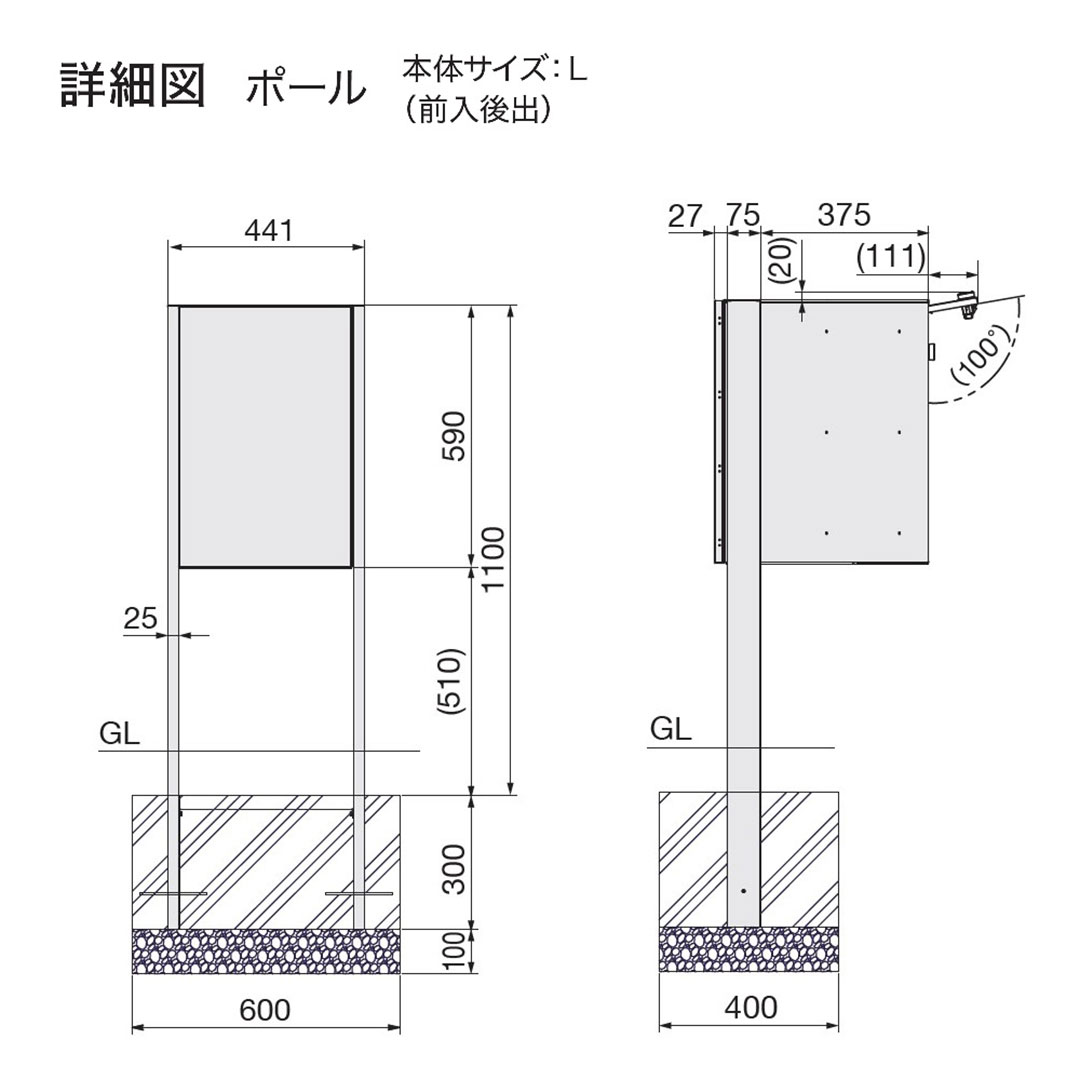 詳細図 ポール 本体サイズ：L
（前入後出）

441
590
1100
25
(510)
GL
300
100
600

27 75 375
(20)
(111)
(100°)
GL
400