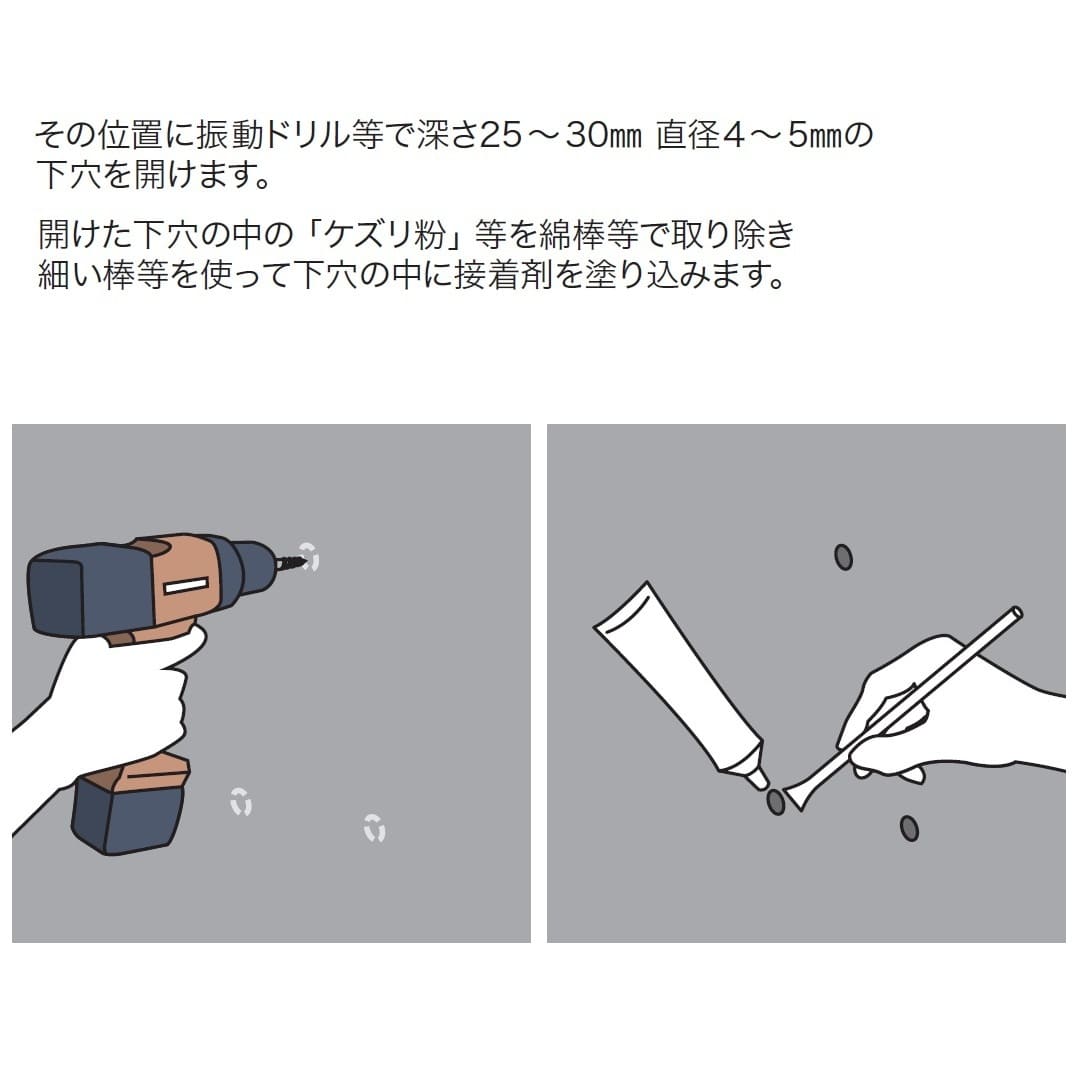 その位置に振動ドリル等で深さ25～30㎜ 直径4～5㎜の下穴を開けます。

開けた下穴の中の「ケズリ粉」等を綿棒等で取り除き細い棒等を使って下穴の中に接着剤を塗り込みます。