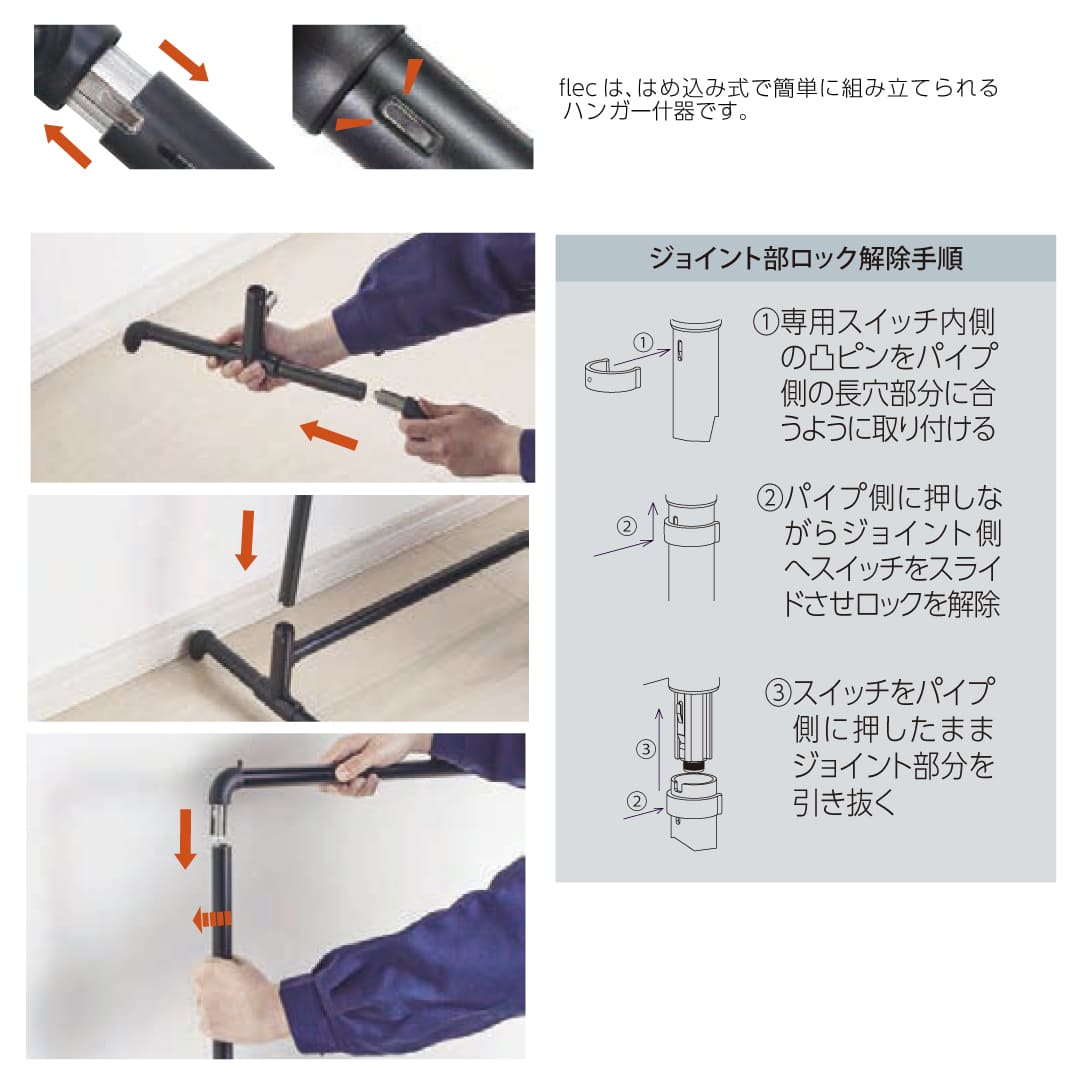 flec は、はめ込み式で簡単に組み立てられるハンガー什器です。

ジョイント部ロック解除手順

①

①専用スイッチ内側の凸ピンをパイプ側の長穴部分に合うように取り付ける

②

②パイプ側に押しながらジョイント側へスイッチをスライドさせロックを解除

③

②

③スイッチをパイプ側に押したままジョイント部分を引き抜く