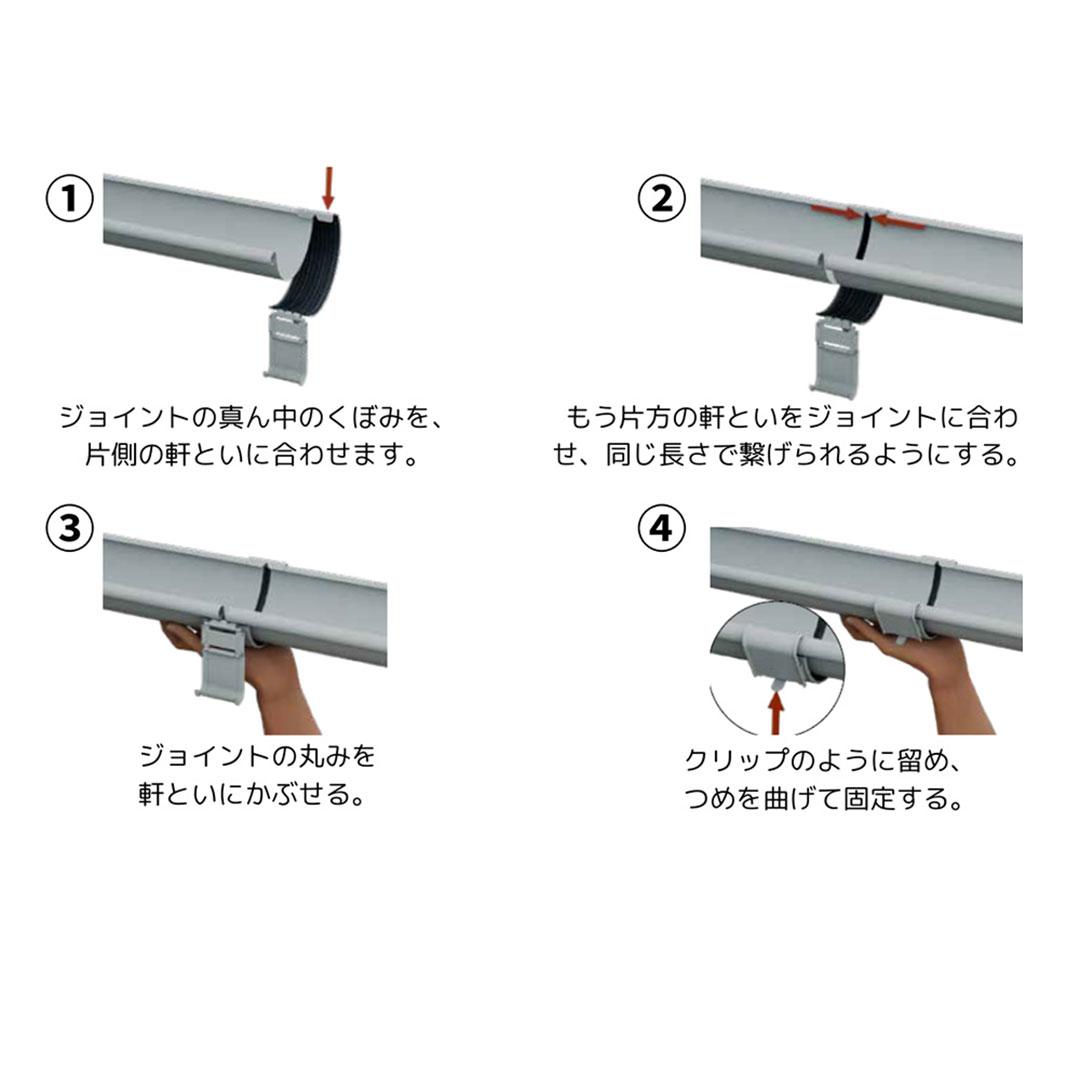 ①
ジョイントの真ん中のくぼみを、片側の軒といに合わせます。

②
もう片方の軒といをジョイントに合わせ、同じ長さで繋げられるようにする。

③
ジョイントの丸みを軒といにかぶせる。

④
クリップのように留め、つめを曲げて固定する。