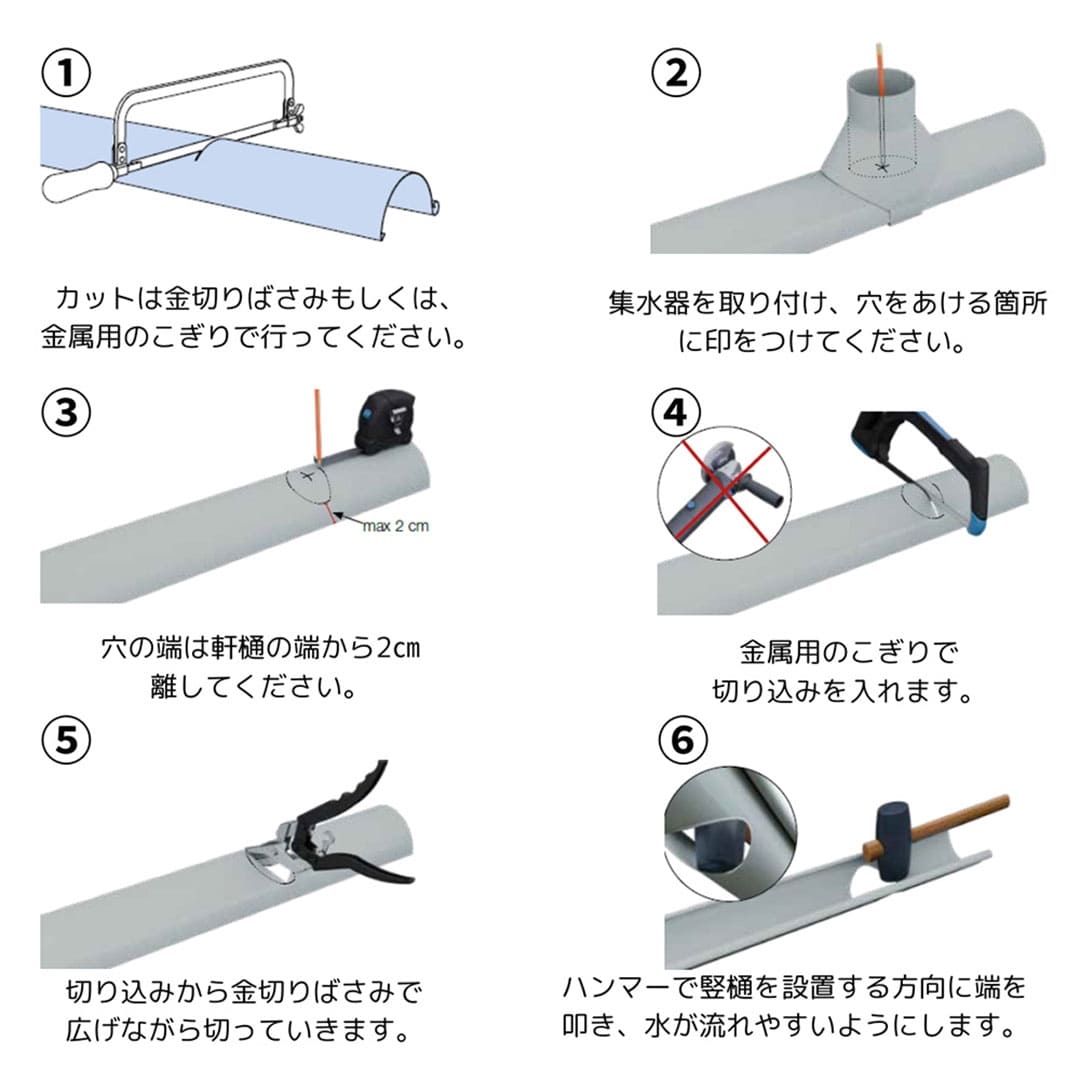 ①

カットは金切りばさみもしくは、金属用のこぎりで行ってください。

②

集水器を取り付け、穴をあける箇所に印をつけてください。

③

max 2 cm

穴の端は軒樋の端から2cm離してください。

④

金属用のこぎりで切り込みを入れます。

⑤

切り込みから金切りばさみで広げながら切っていきます。

⑥

ハンマーで竪樋を設置する方向に端を叩き、水が流れやすいようにします。