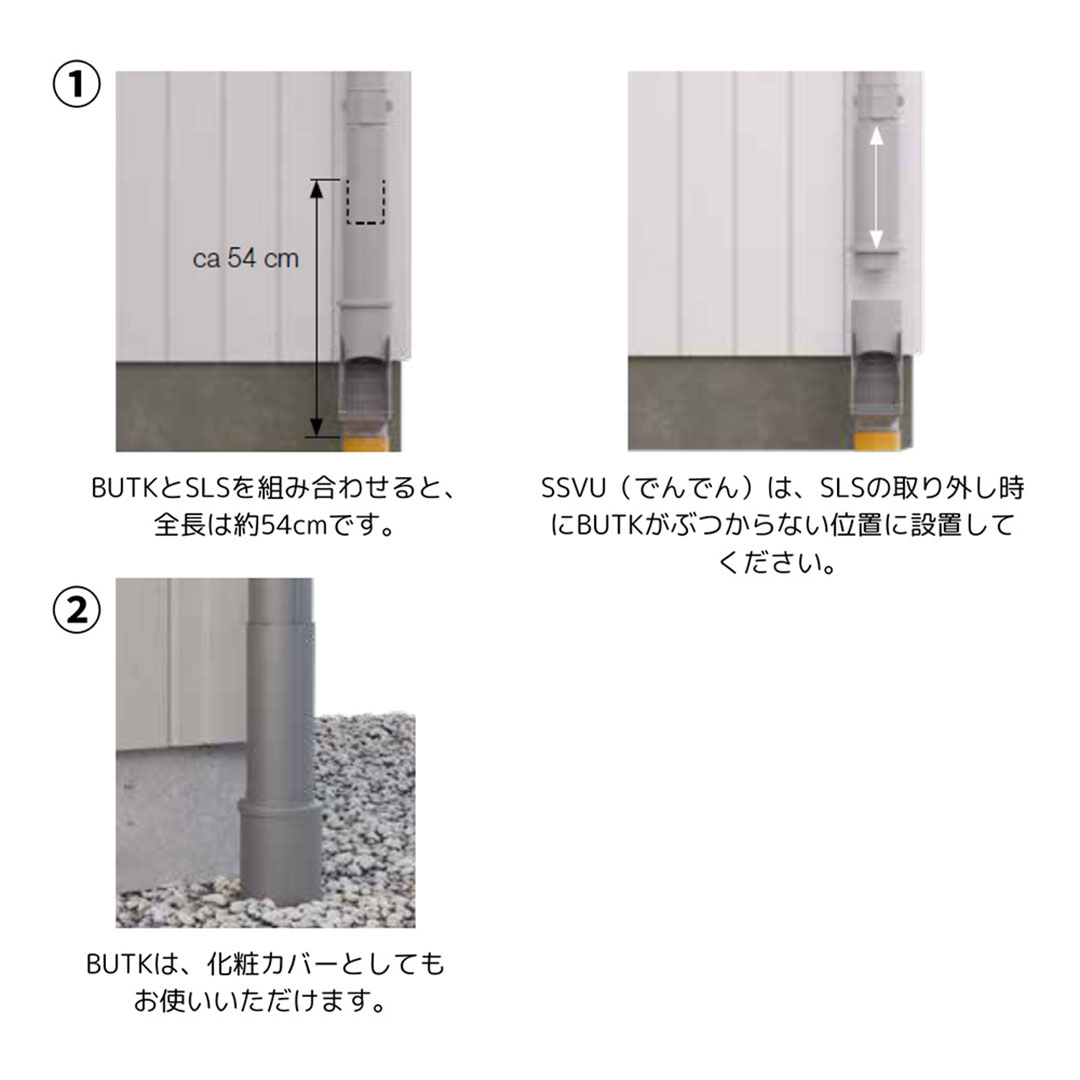 ①

ca 54 cm

BUTKとSLSを組み合わせると、全長は約54cmです。

SSVU（でんでん）は、SLSの取り外し時にBUTKがぶつからない位置に設置してください。

②

BUTKは、化粧カバーとしてもお使いいただけます。