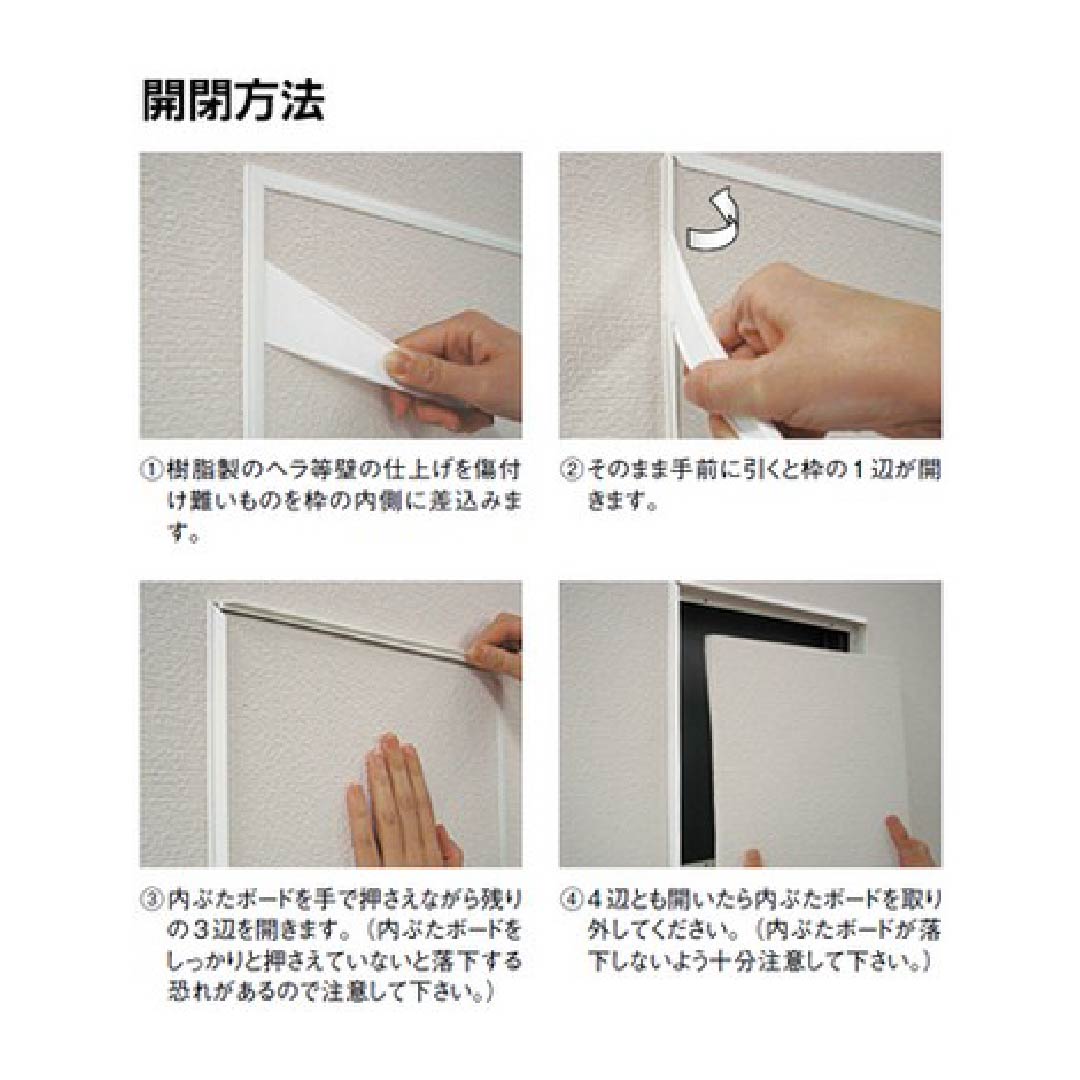 開閉方法

①樹脂製のヘラ等壁の仕上げを傷付け難いものを枠の内側に差込みます。

②そのまま手前に引くと枠の１辺が開きます。

③内ぶたボードを手で押さえながら残りの３辺を開きます。（内ぶたボードをしっかりと押さえていないと落下する恐れがあるので注意して下さい。）

④４辺とも開いたら内ぶたボードを取り外してください。（内ぶたボードが落下しないよう十分注意して下さい。）