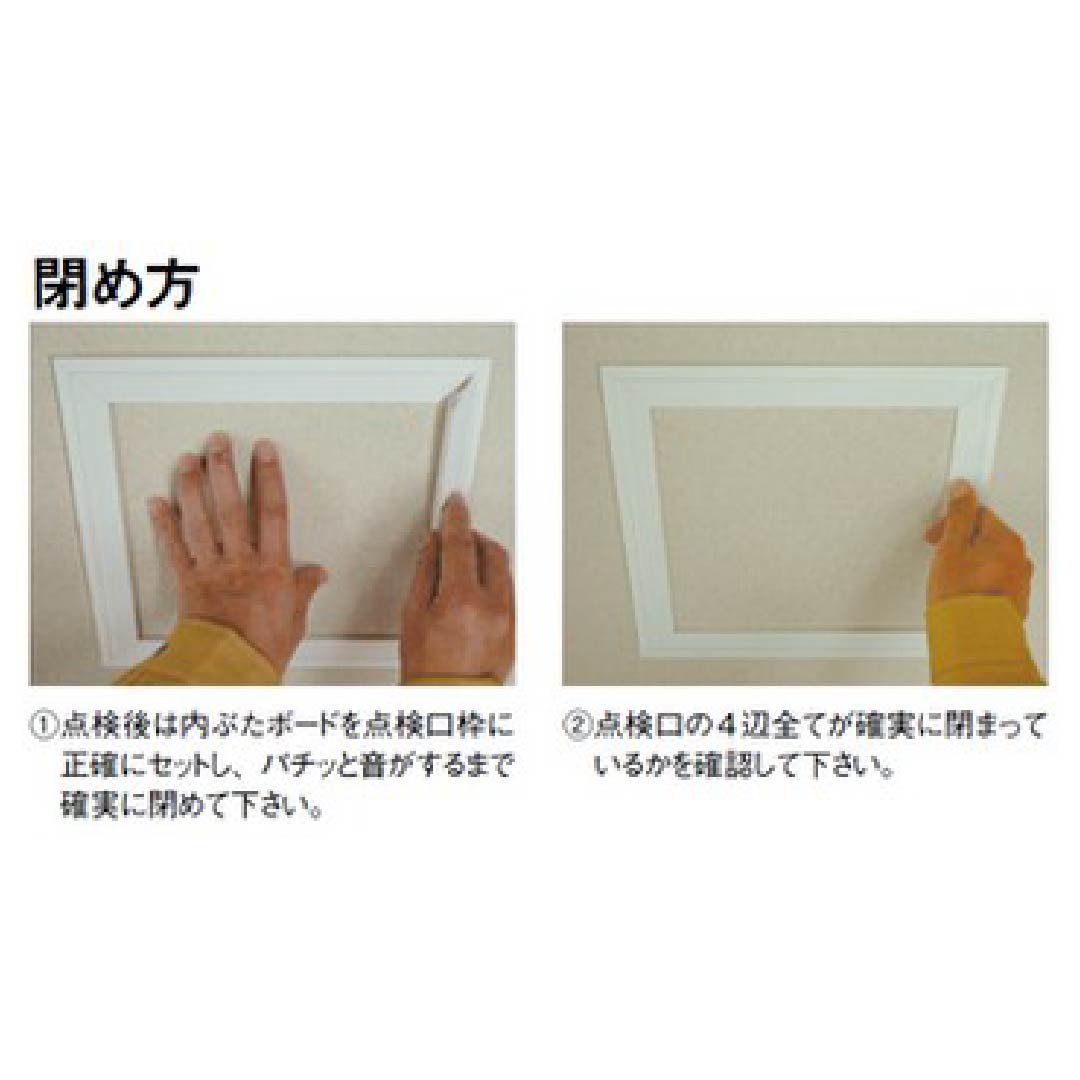 閉め方

①点検後は内ぶたボードを点検口枠に正確にセットし、パチッと音がするまで確実に閉めて下さい。

②点検口の４辺全てが確実に閉まっているかを確認して下さい。