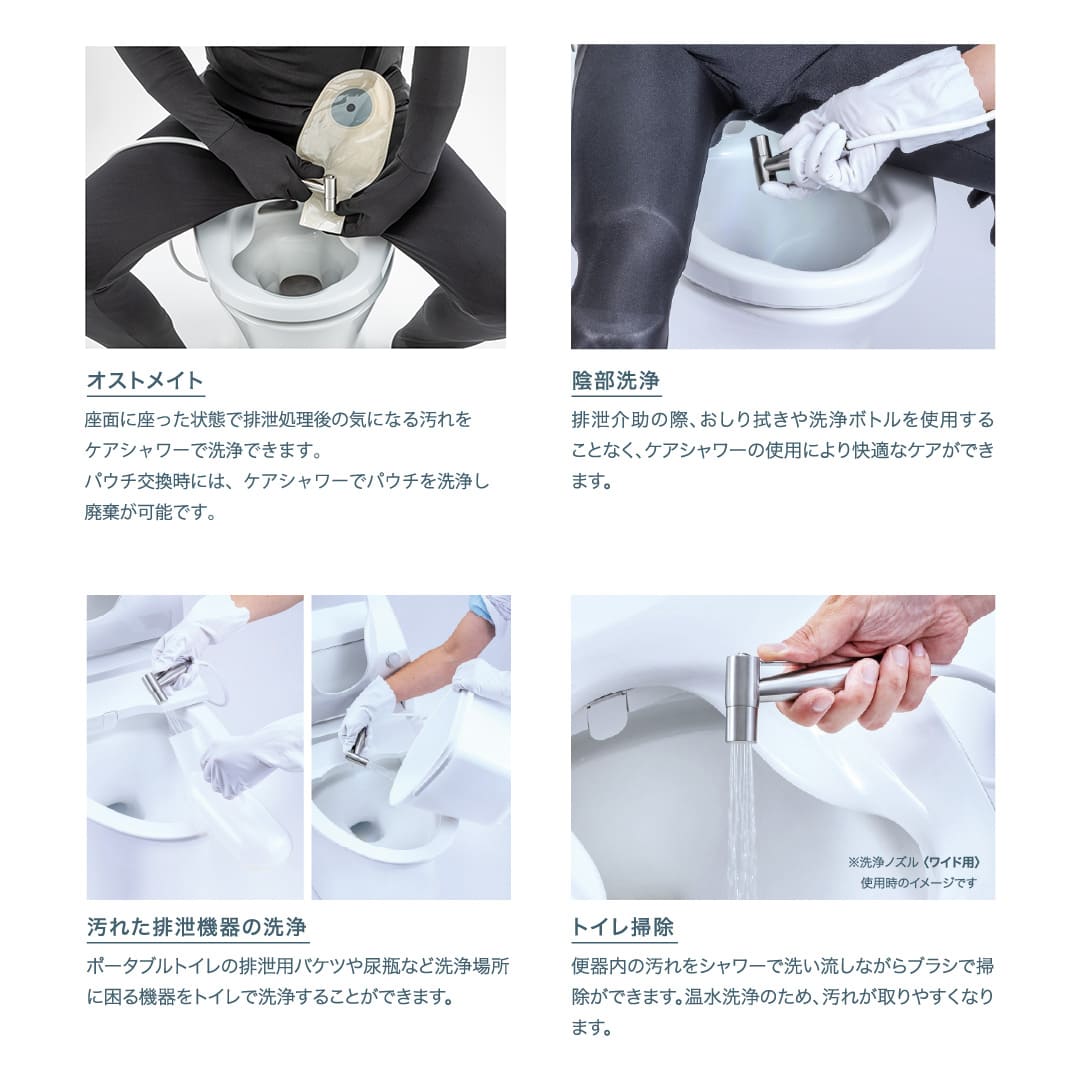 オストメイト

座面に座った状態で排泄処理後の気になる汚れをケアシャワーで洗浄できます。
パウチ交換時には、ケアシャワーでパウチを洗浄し廃棄が可能です。

陰部洗浄

排泄介助の際、おしり拭きや洗浄ボトルを使用することなく、ケアシャワーの使用により快適なケアができます。

汚れた排泄機器の洗浄

ポータブルトイレの排泄用バケツや尿瓶など洗浄場所に困る機器をトイレで洗浄することができます。

※洗浄ノズル〈ワイド用〉使用時のイメージです

トイレ掃除

便器内の汚れをシャワーで洗い流しながらブラシで掃除ができます。温水洗浄のため、汚れが取りやすくなります。