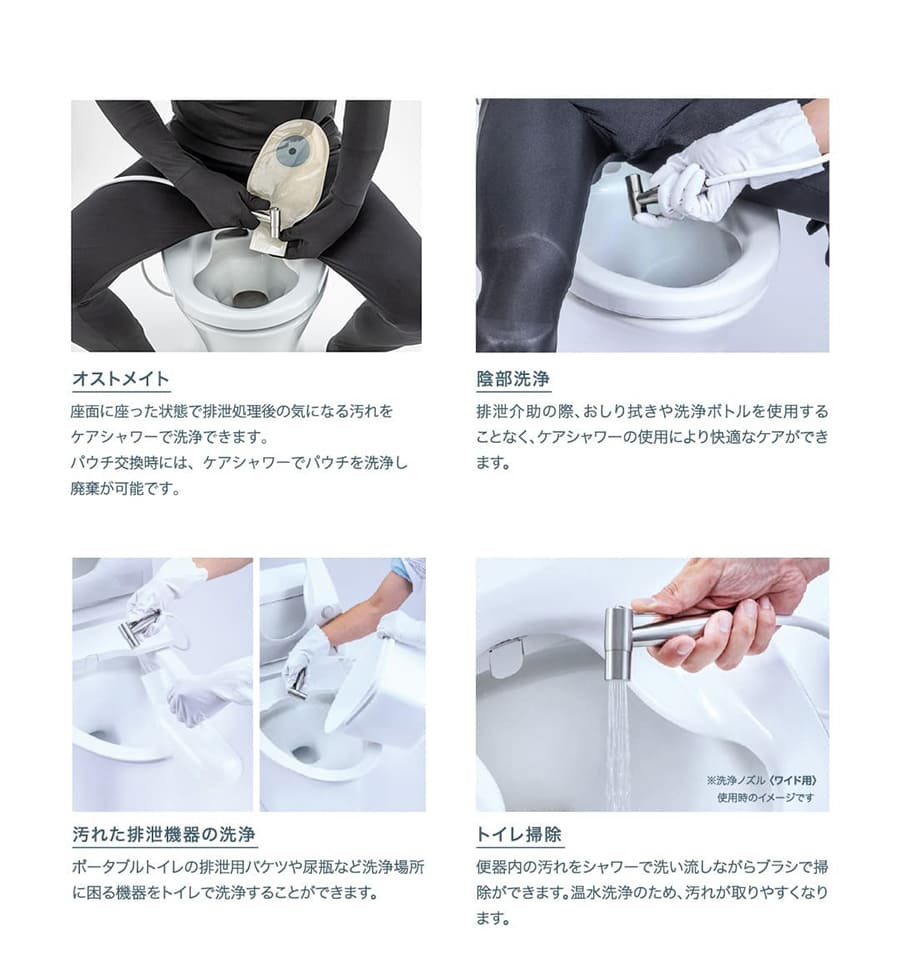 オストメイト

座面に座った状態で排泄処理後の気になる汚れをケアシャワーで洗浄できます。
パウチ交換時には、ケアシャワーでパウチを洗浄し廃棄が可能です。

陰部洗浄

排泄介助の際、おしり拭きや洗浄ボトルを使用することなく、ケアシャワーの使用により快適なケアができます。

汚れた排泄機器の洗浄

ポータブルトイレの排泄用バケツや尿瓶など洗浄場所に困る機器をトイレで洗浄することができます。

※洗浄ノズル〈ワイド用〉使用時のイメージです

トイレ掃除

便器内の汚れをシャワーで洗い流しながらブラシで掃除ができます。温水洗浄のため、汚れが取りやすくなります。