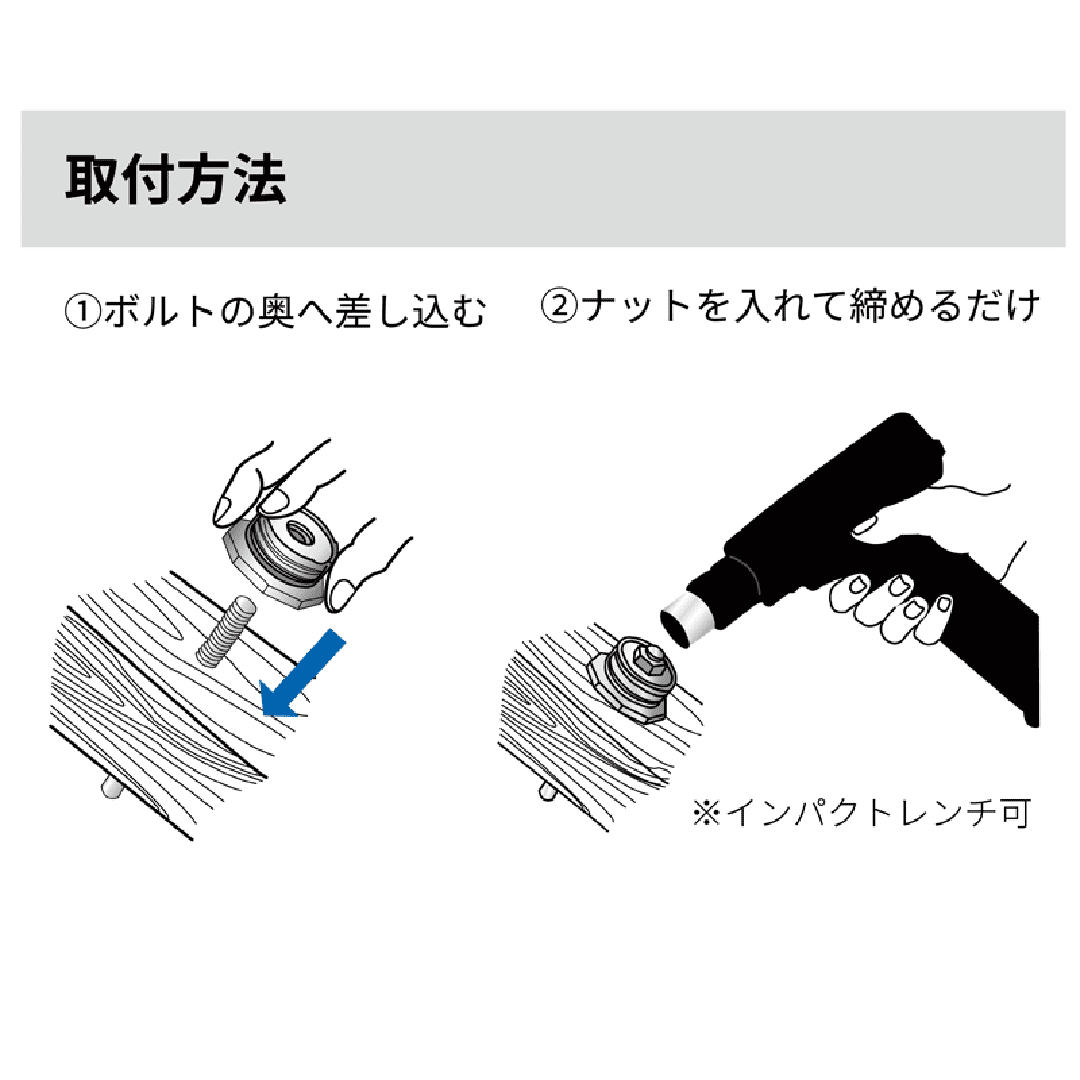 取付方法

①ボルトの奥へ差し込む

②ナットを入れて締めるだけ

※インパクトレンチ可