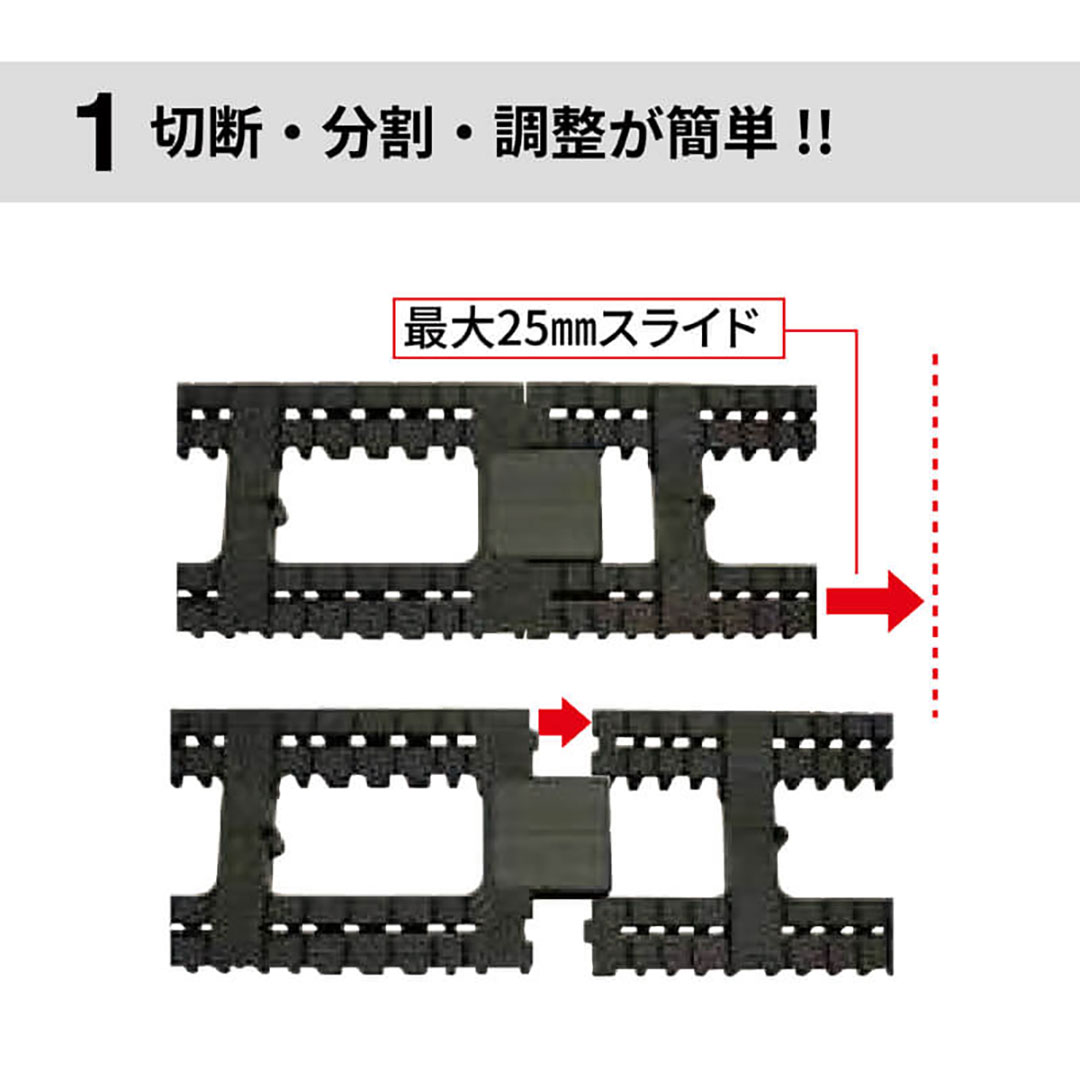 1 切断・分割・調整が簡単 !!

最大25㎜スライド