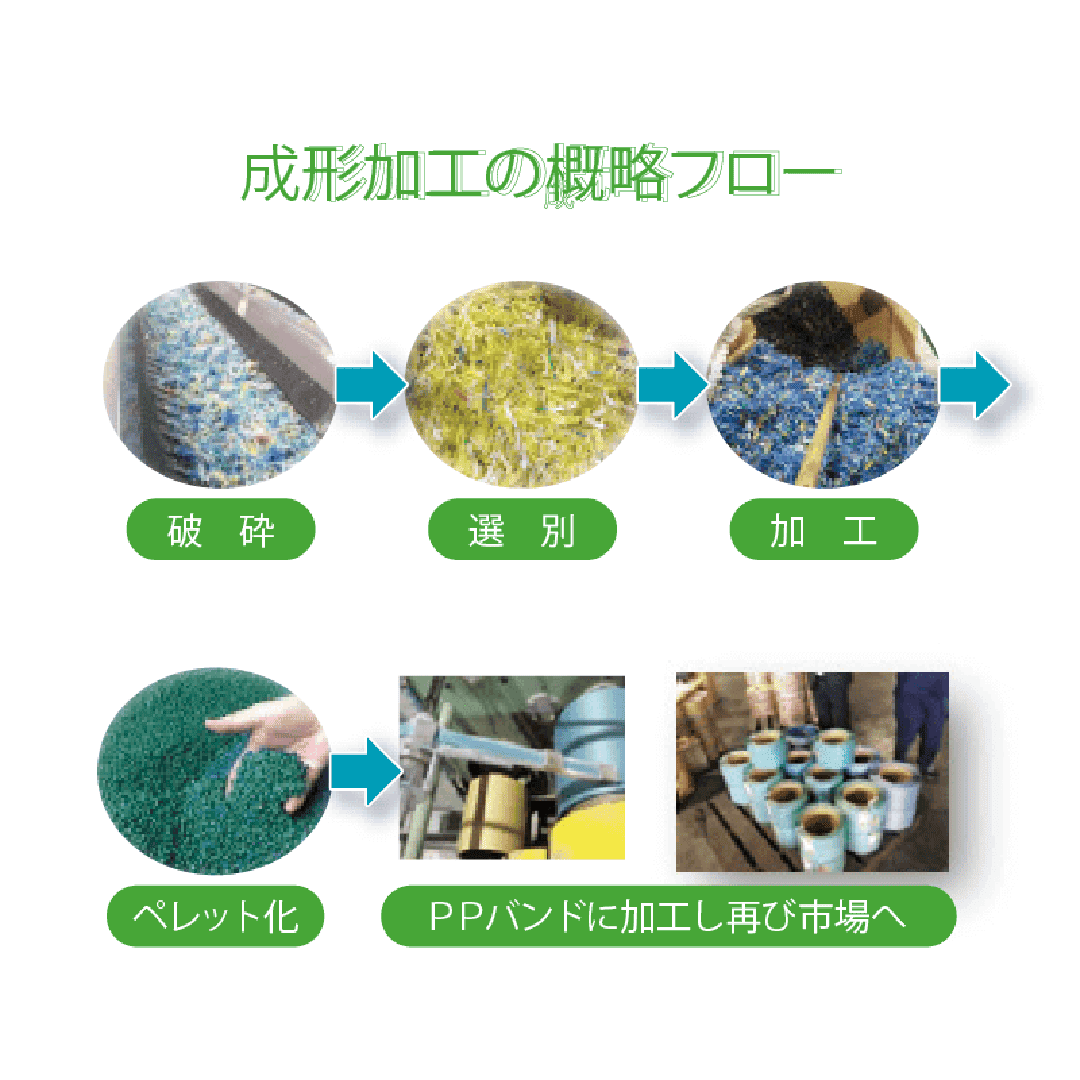 成形加工の概略フロー

破　砕

選　別

加　工

ペレット化

PPバンドに加工し再び市場へ